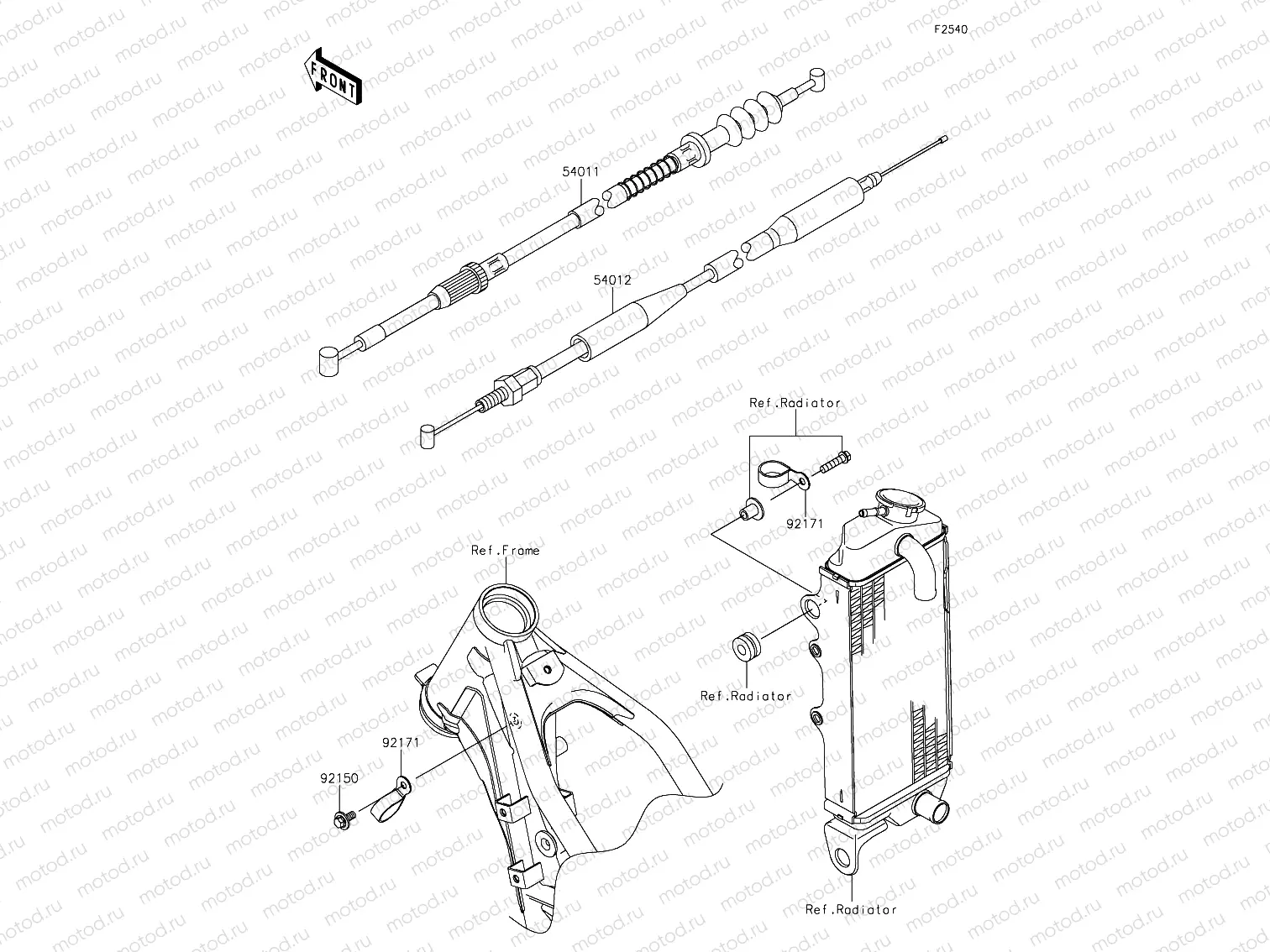 F2540

FRONT

54011

54012

Ref.Radiator

92171

Ref.Frame

Ref.Radiator

92171

92150

Ref.Radiator

motod.ru