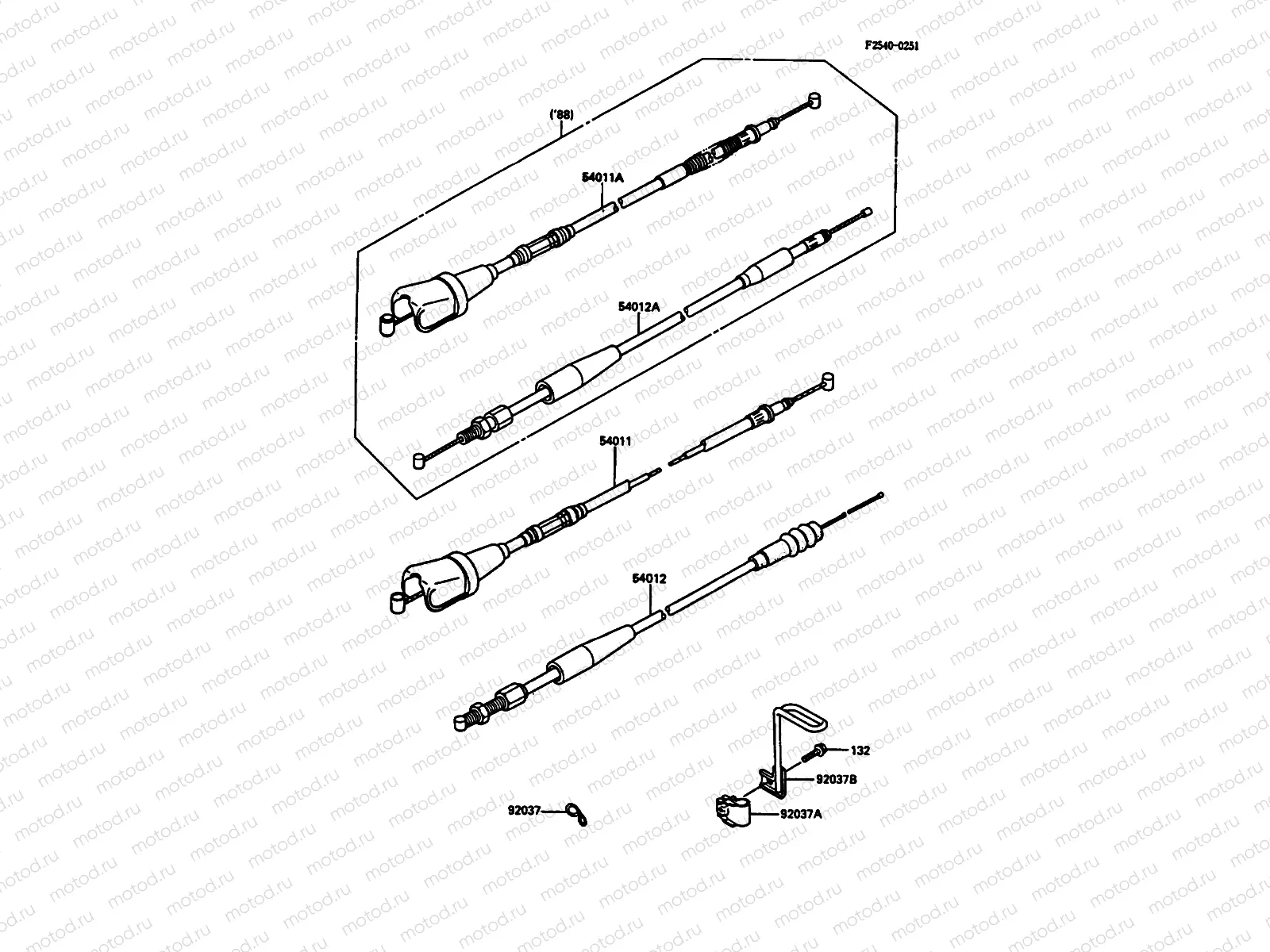 F2540-0251

('88)

54011A

54012A

54011

54012

132

92037B

92037A

92037

motod.ru