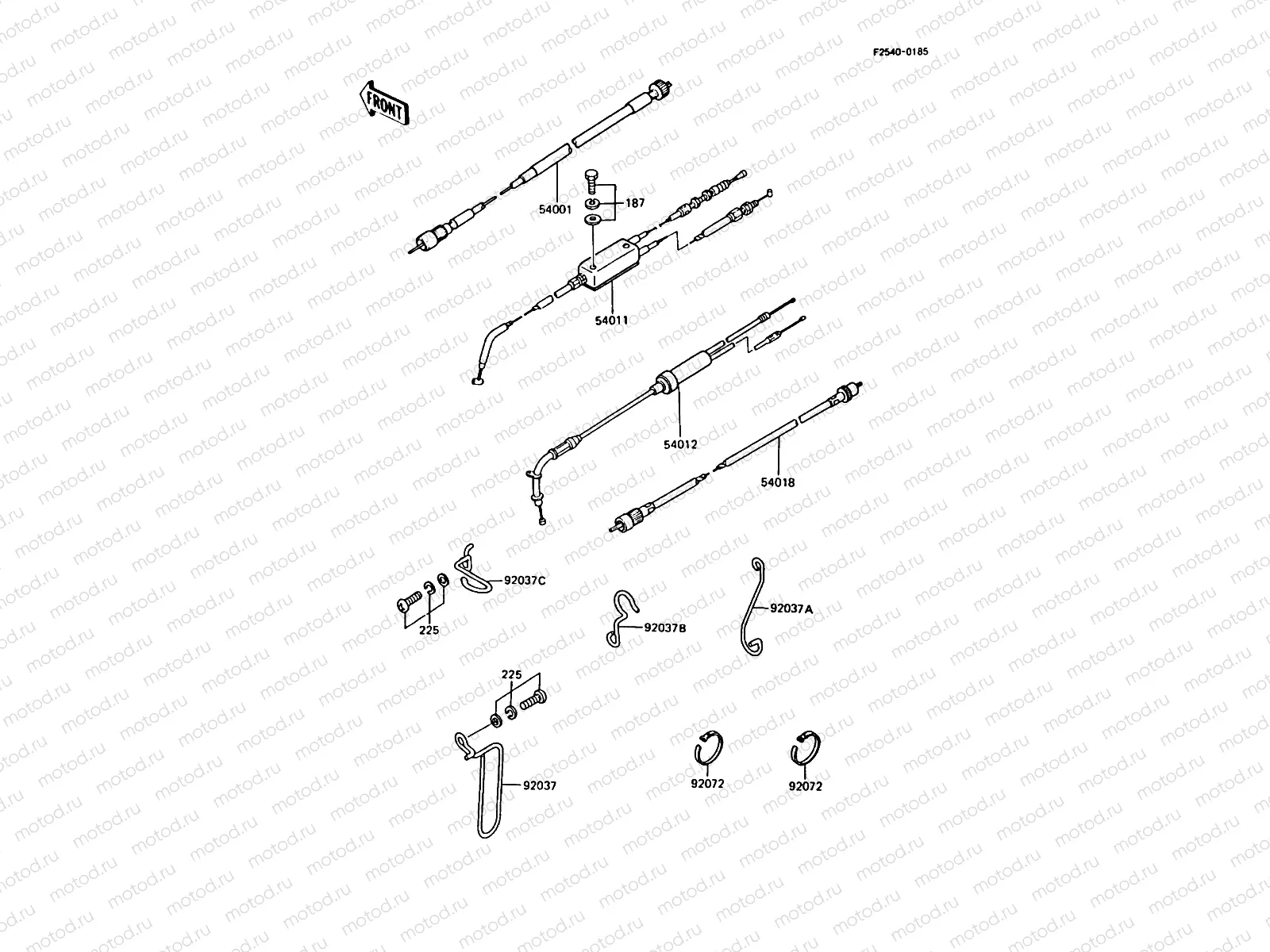 F2540-0185

FRONT

54001

187

54011

54012

54018

92037C

225

92037B

92037A

225

92037

92072

92072

motod.ru