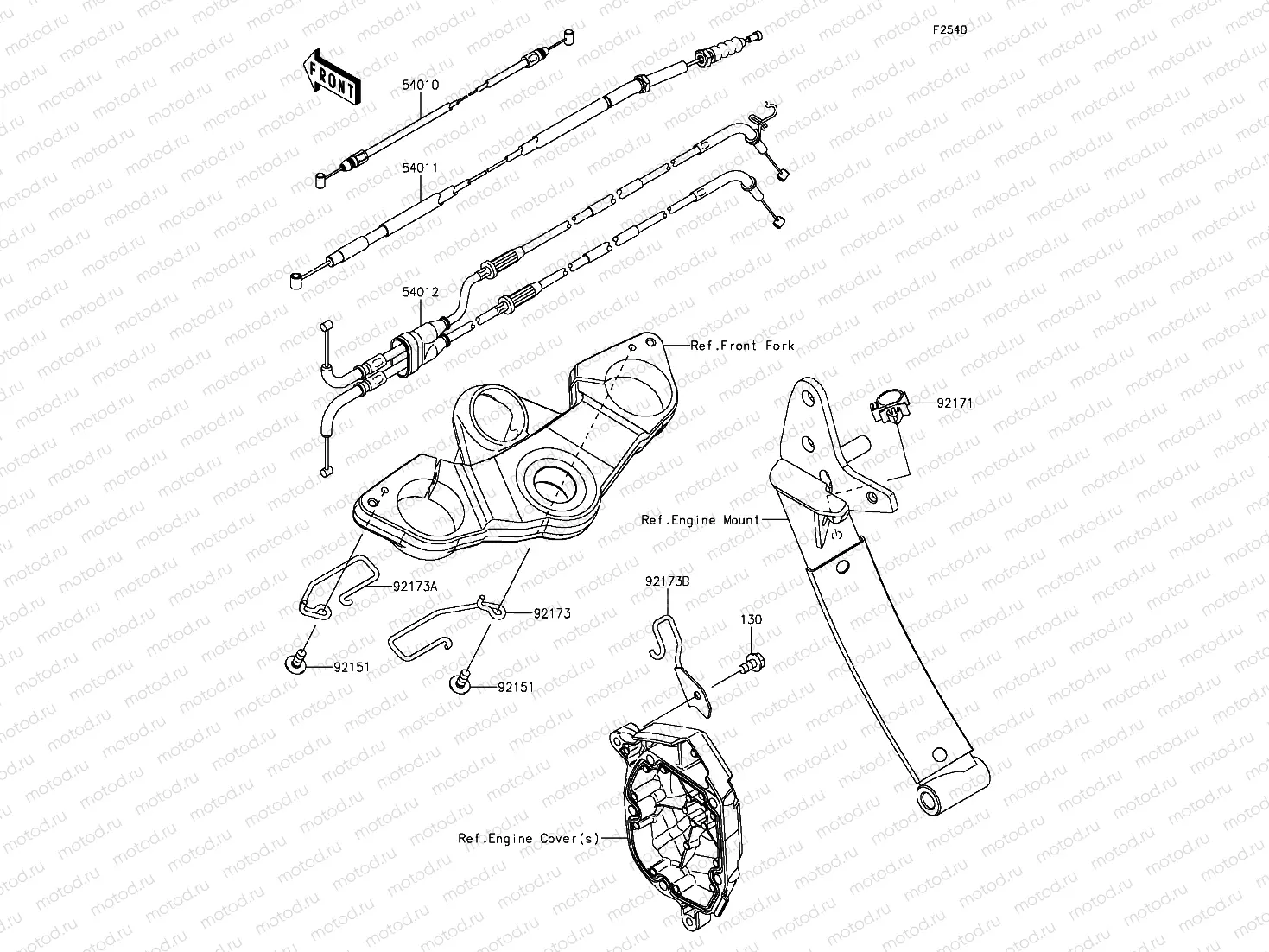 F2540

FRONT

54010

54011

54012

Ref.Front Fork

92171

Ref.Engine Mount

92173A

92173

92173B

130

92151

92151

Ref.Engine Cover(s)

motod.ru