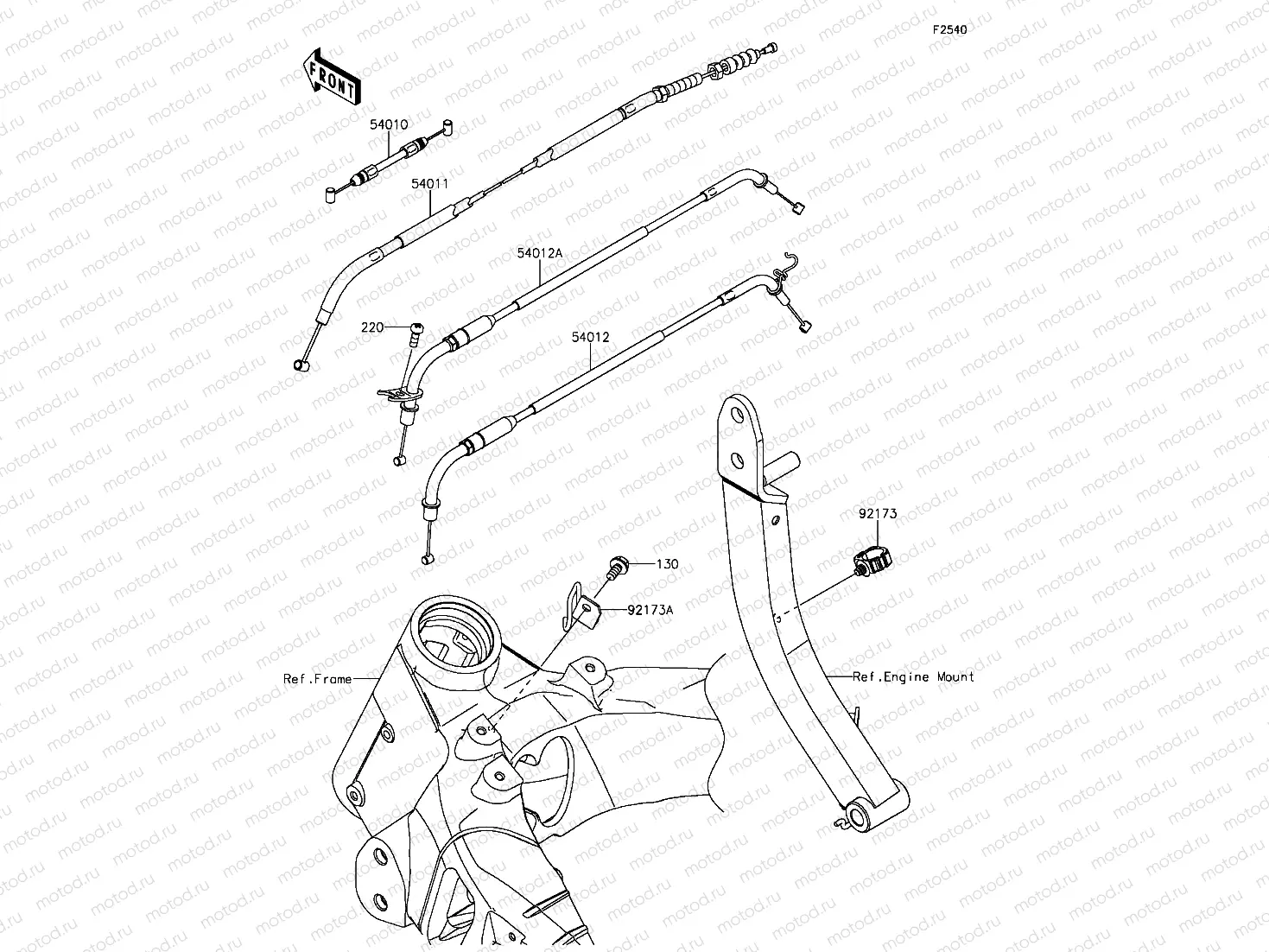 F2540

FRONT

54010

54011

54012A

220

54012

92173

130

92173A

Ref.Frame

Ref.Engine Mount

motod.ru