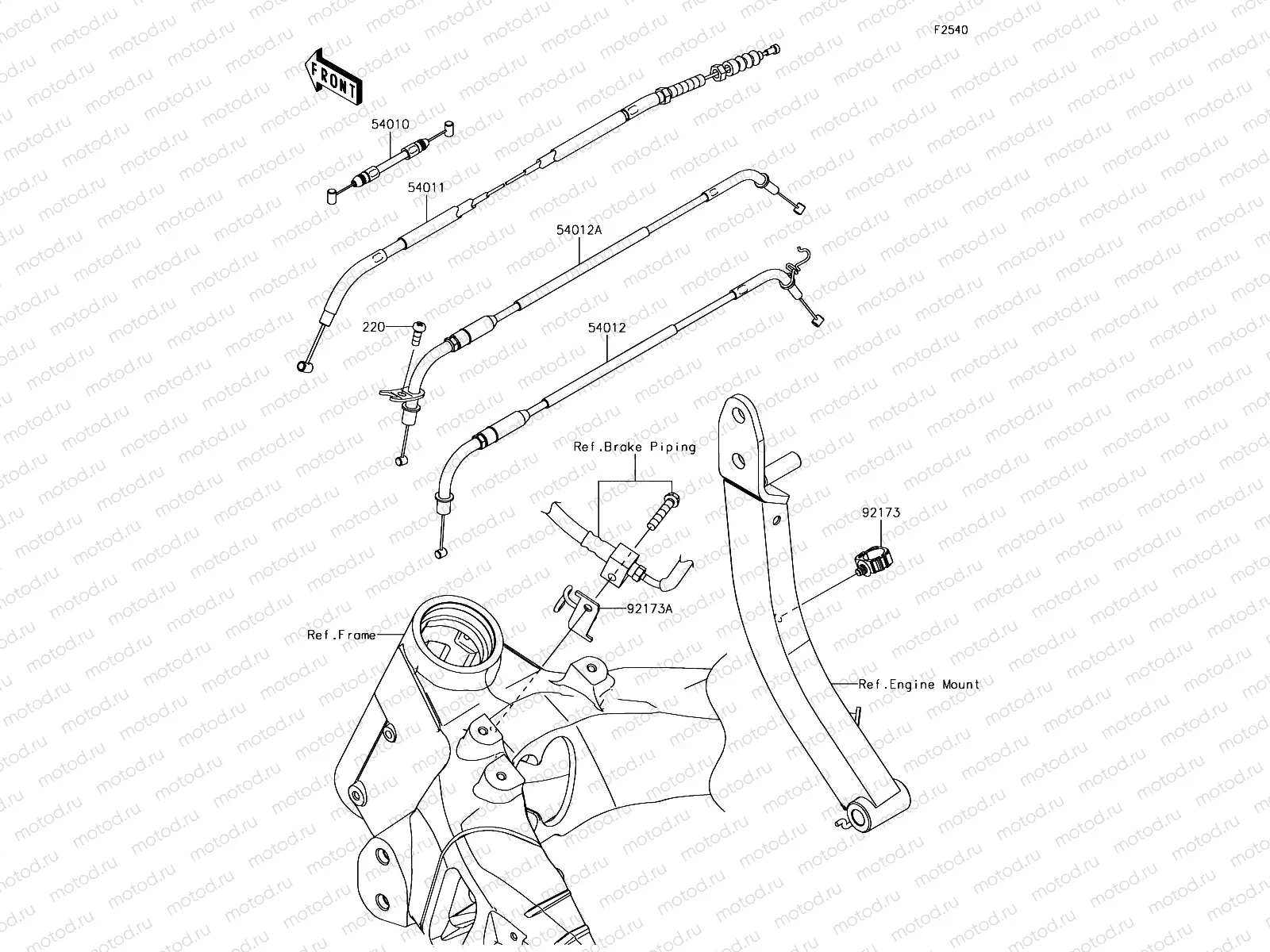 F2540

FRONT

54010

54011

54012A

220

54012

Ref.Brake Piping

92173

92173A

Ref.Frame

Ref.Engine Mount

motod.ru