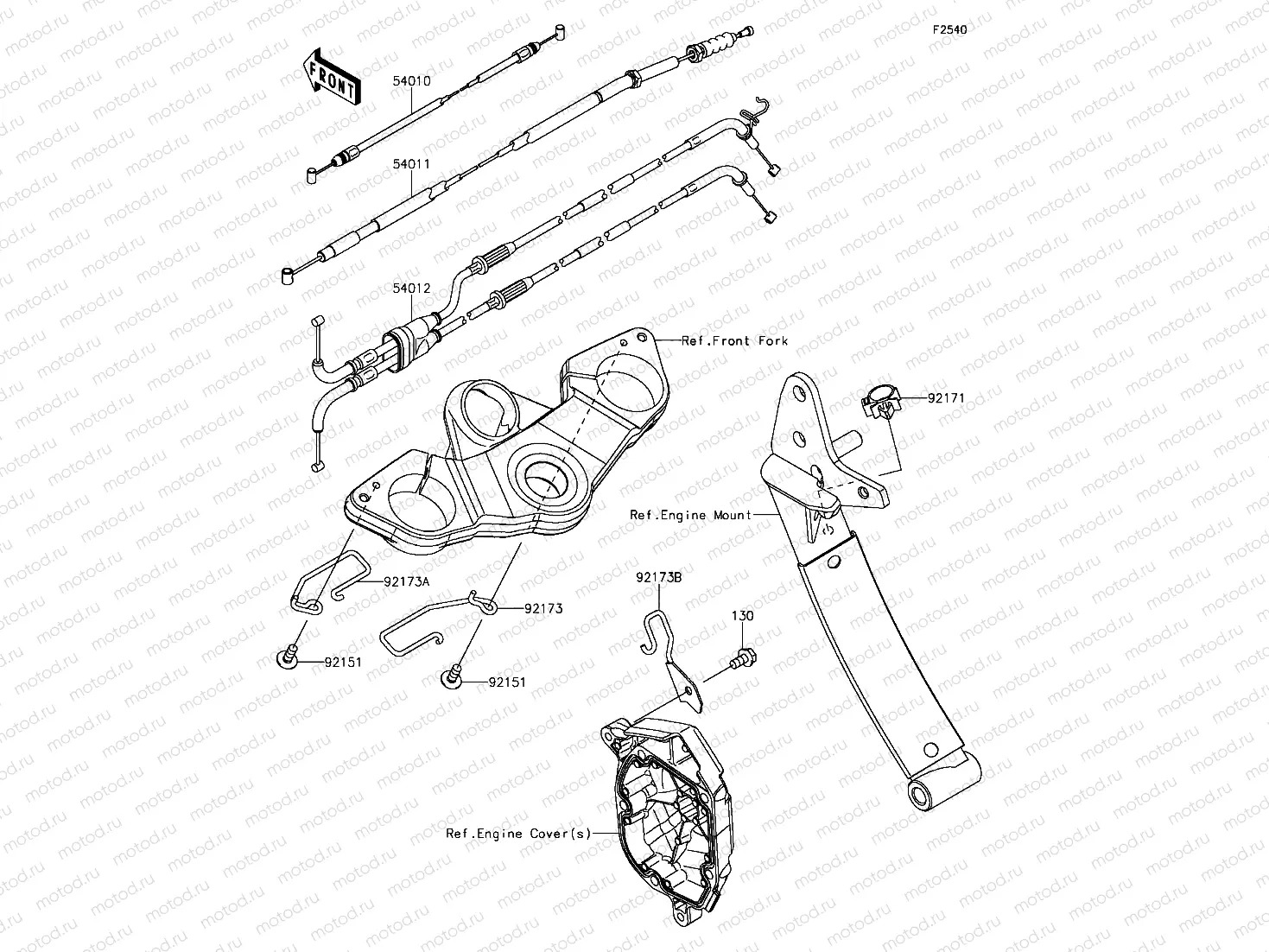 F2540

FRONT

54010

54011

54012

Ref.Front Fork

92171

Ref.Engine Mount

92173A

92173

92173B

130

92151

92151

Ref.Engine Cover(s)

motod.ru