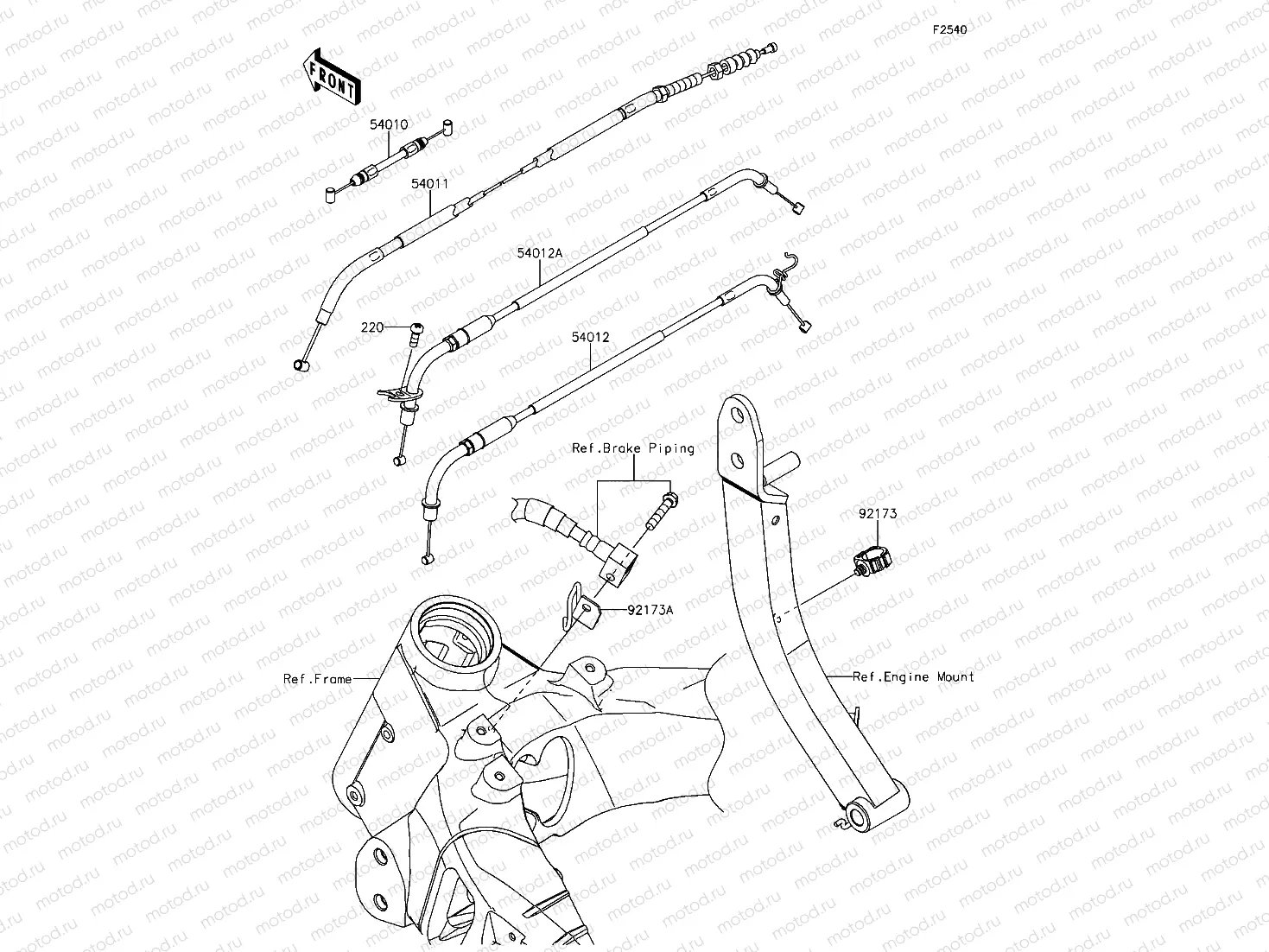 F2540

FRONT

54010

54011

54012A

220

54012

Ref.Brake Piping

92173

92173A

Ref.Frame

Ref.Engine Mount

motod.ru