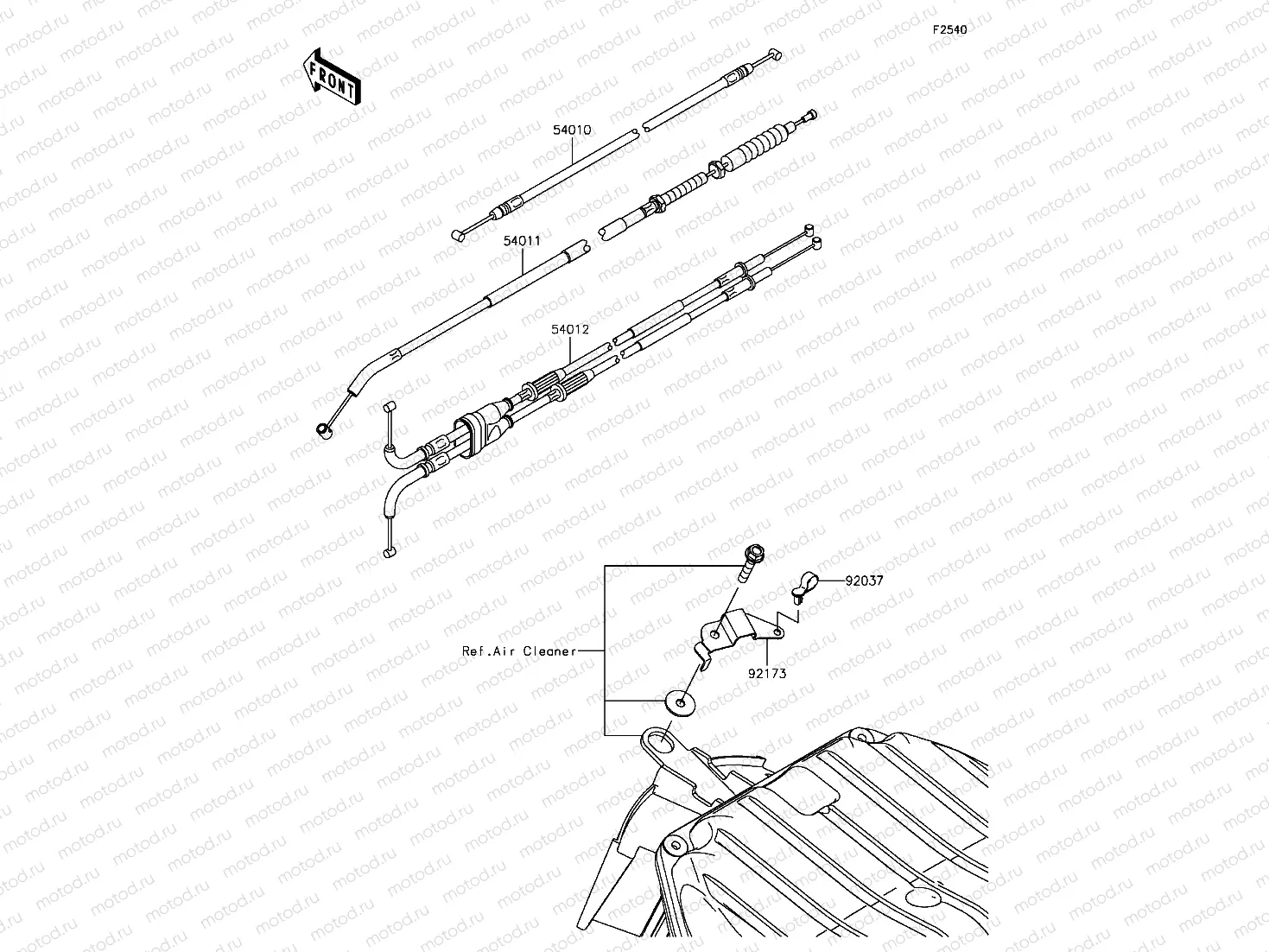 F2540

FRONT

54010

54011

54012

92037

Ref.Air Cleaner

92173

motod.ru