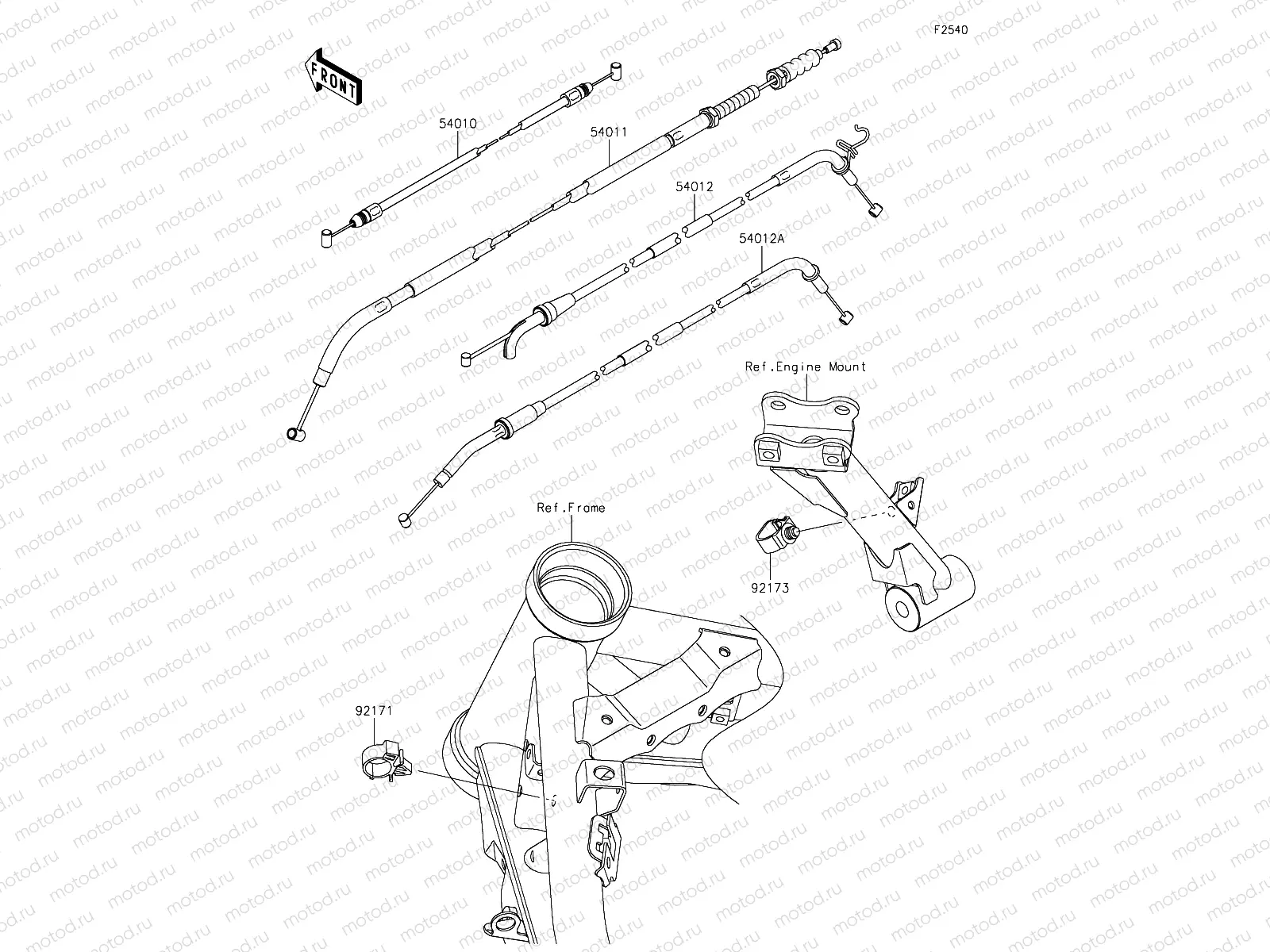 F2540

FRONT

54010

54011

54012

54012A

Ref.Engine Mount

Ref.Frame

92173

92171

motod.ru