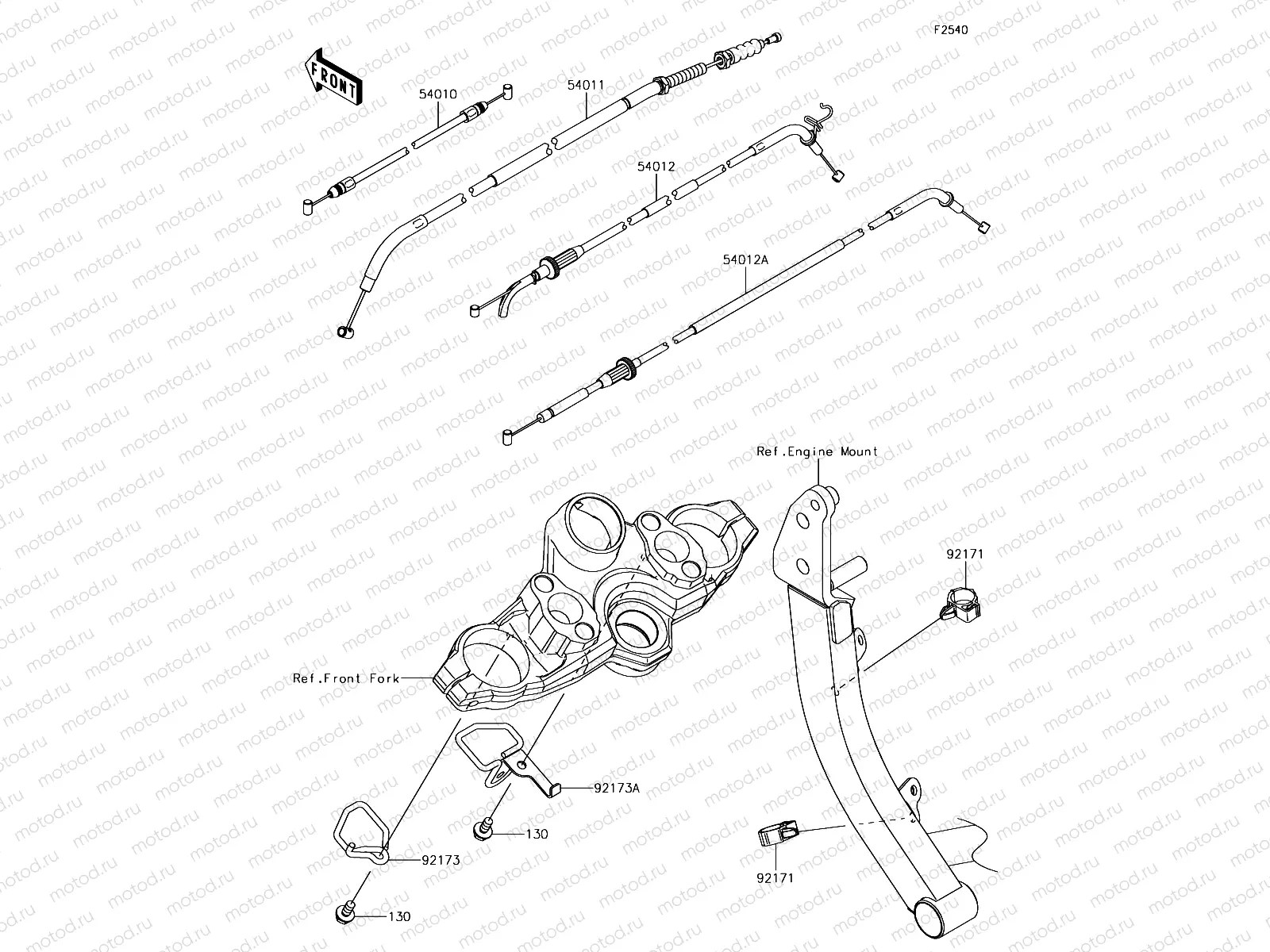 F2540

FRONT

54010

54011

54012

54012A

Ref.Engine Mount

92171

Ref.Front Fork

92173A

130

92173

130

92171

motod.ru