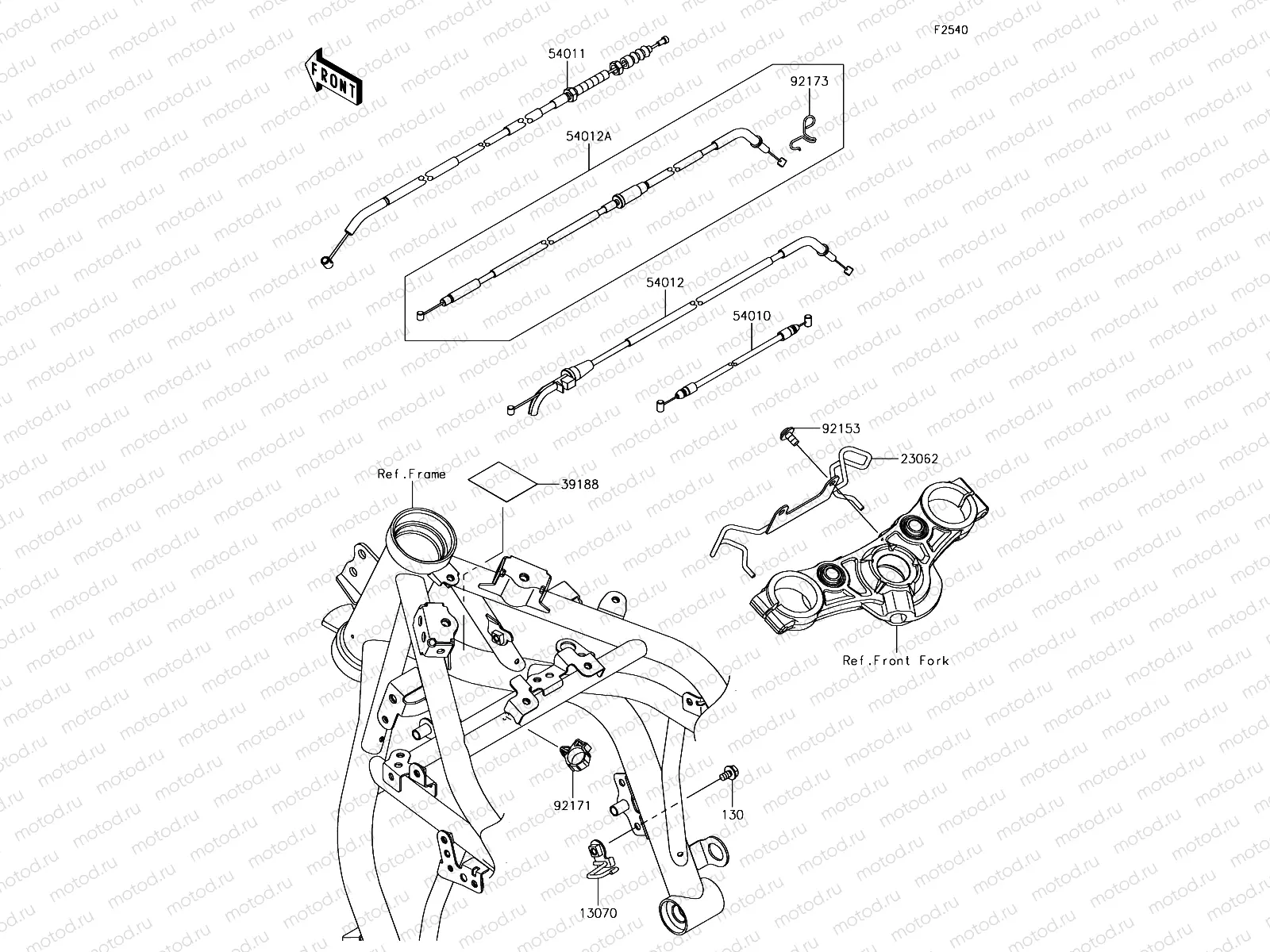 F2540

FRONT

54011

92173

54012A

54012

54010

92153

23062

Ref.Frame

39188

Ref.Front Fork

92171

130

13070

motod.ru