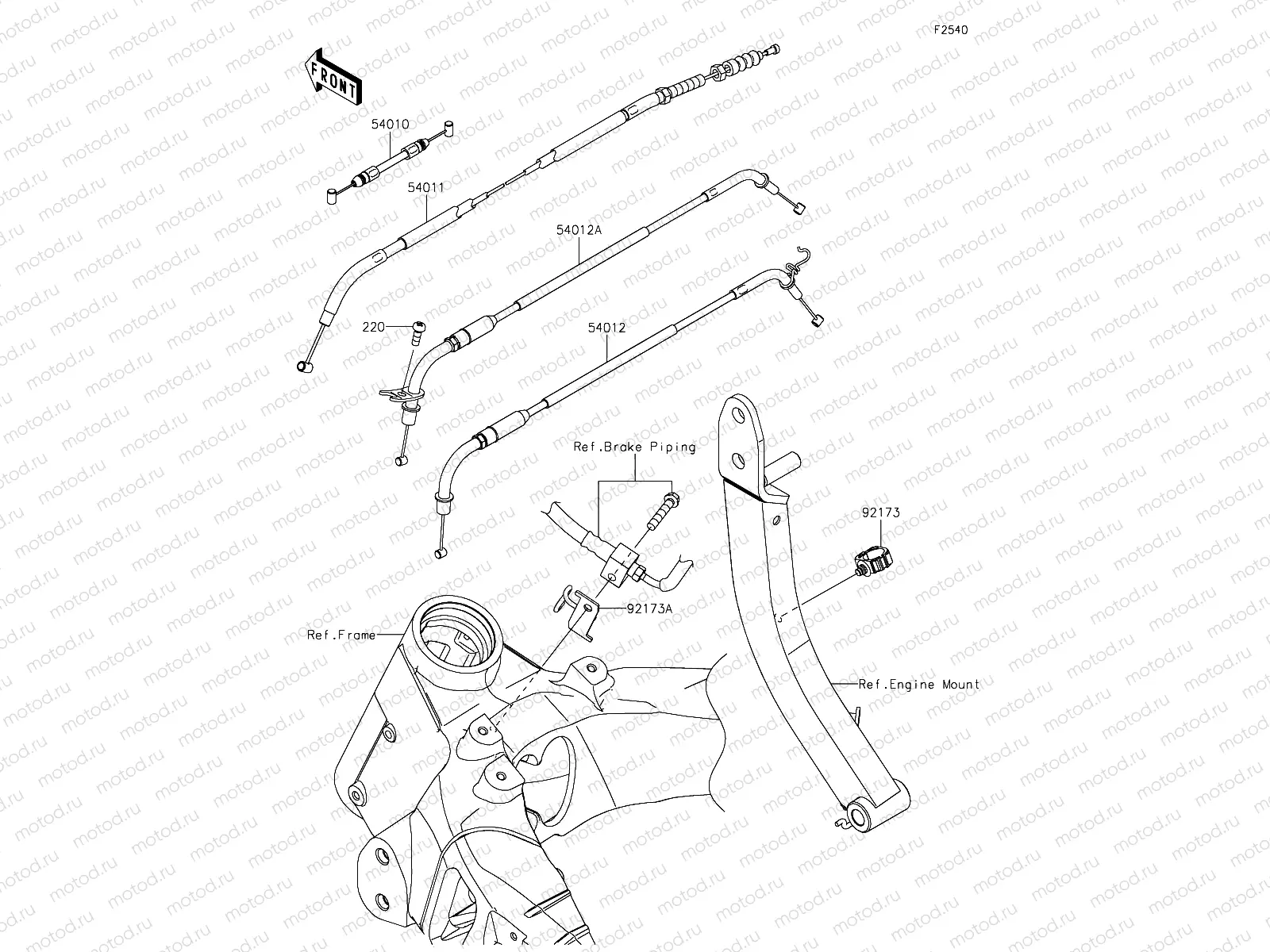 F2540

FRONT

54010

54011

54012A

220

54012

Ref.Brake Piping

92173

92173A

Ref.Frame

Ref.Engine Mount

motod.ru