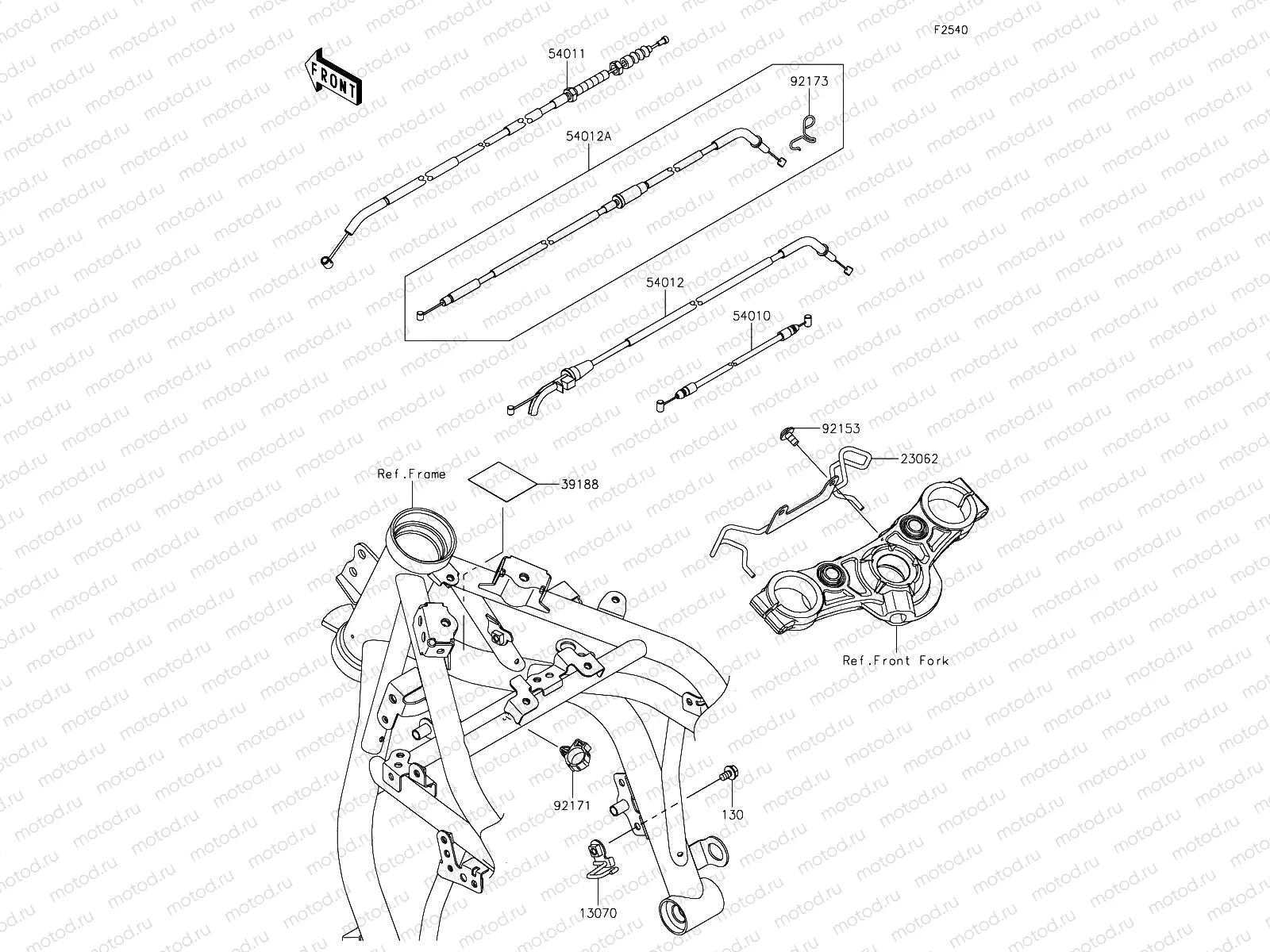 F2540

FRONT

54011

92173

54012A

54012

54010

92153

23062

Ref.Frame

39188

Ref.Front Fork

92171

130

13070

motod.ru