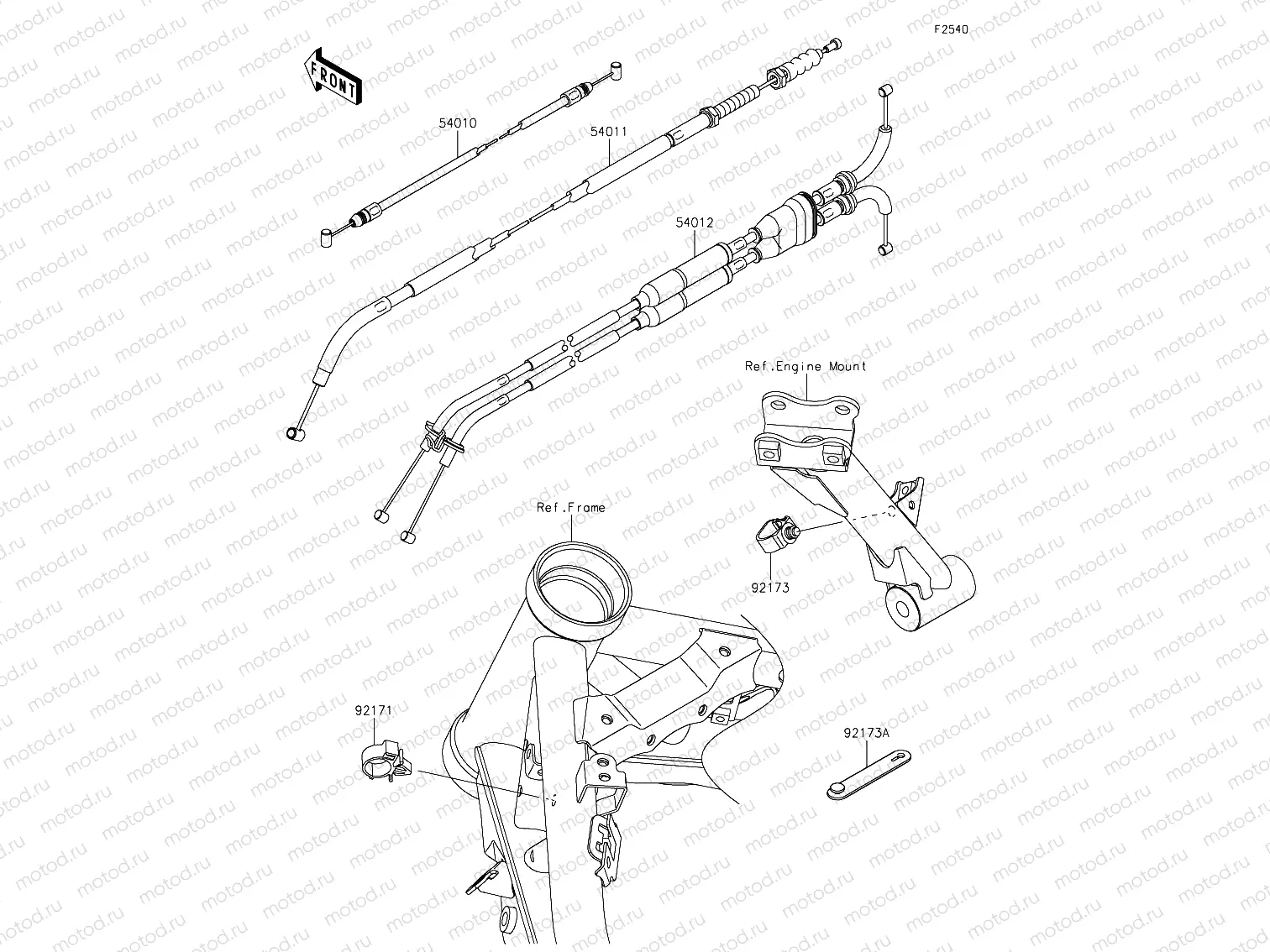 F2540

FRONT

54010

54011

54012

Ref.Engine Mount

Ref.Frame

92173

92171

92173A

motod.ru