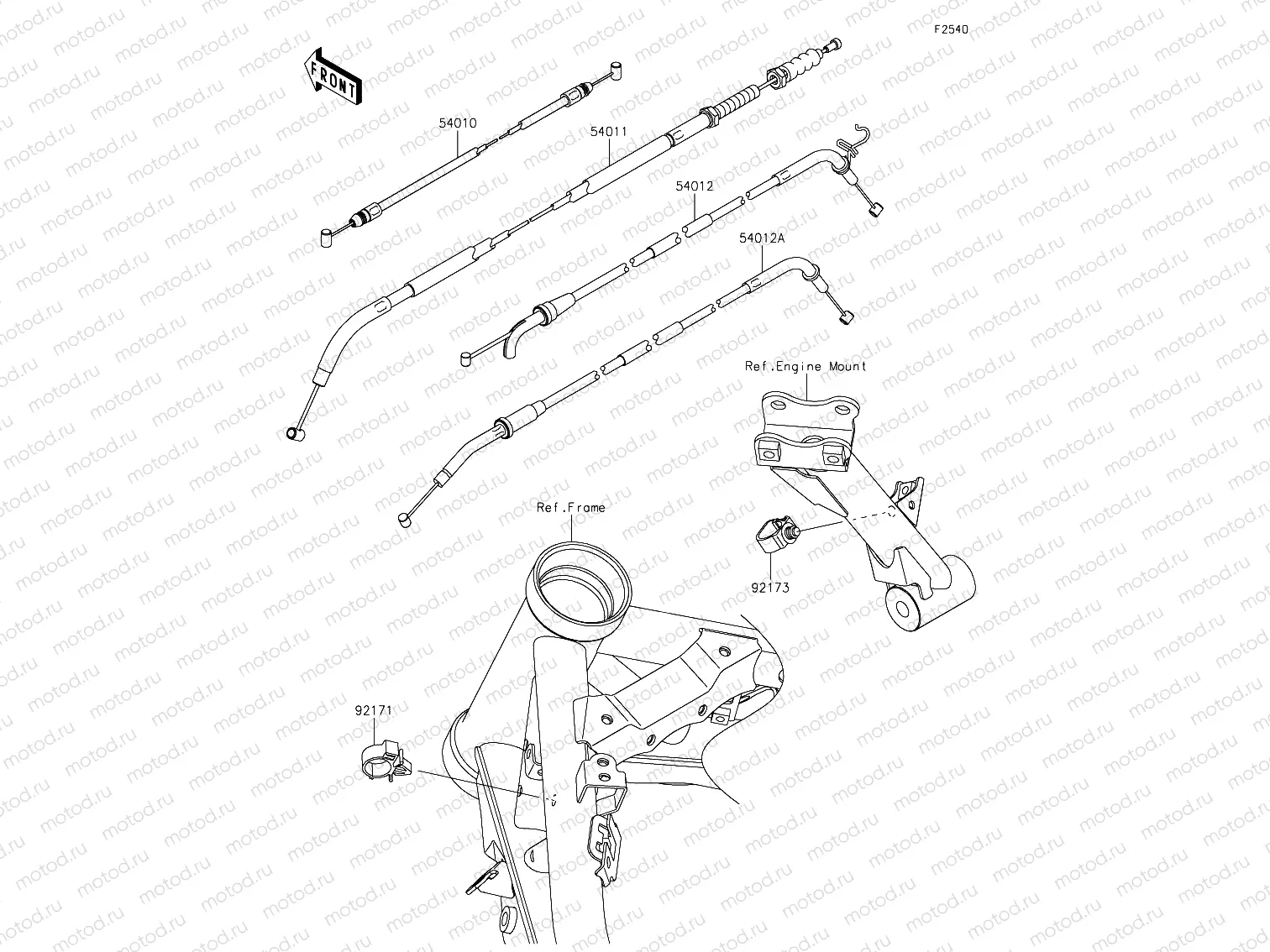 F2540

FRONT

54010

54011

54012

54012A

Ref.Engine Mount

Ref.Frame

92173

92171

motod.ru