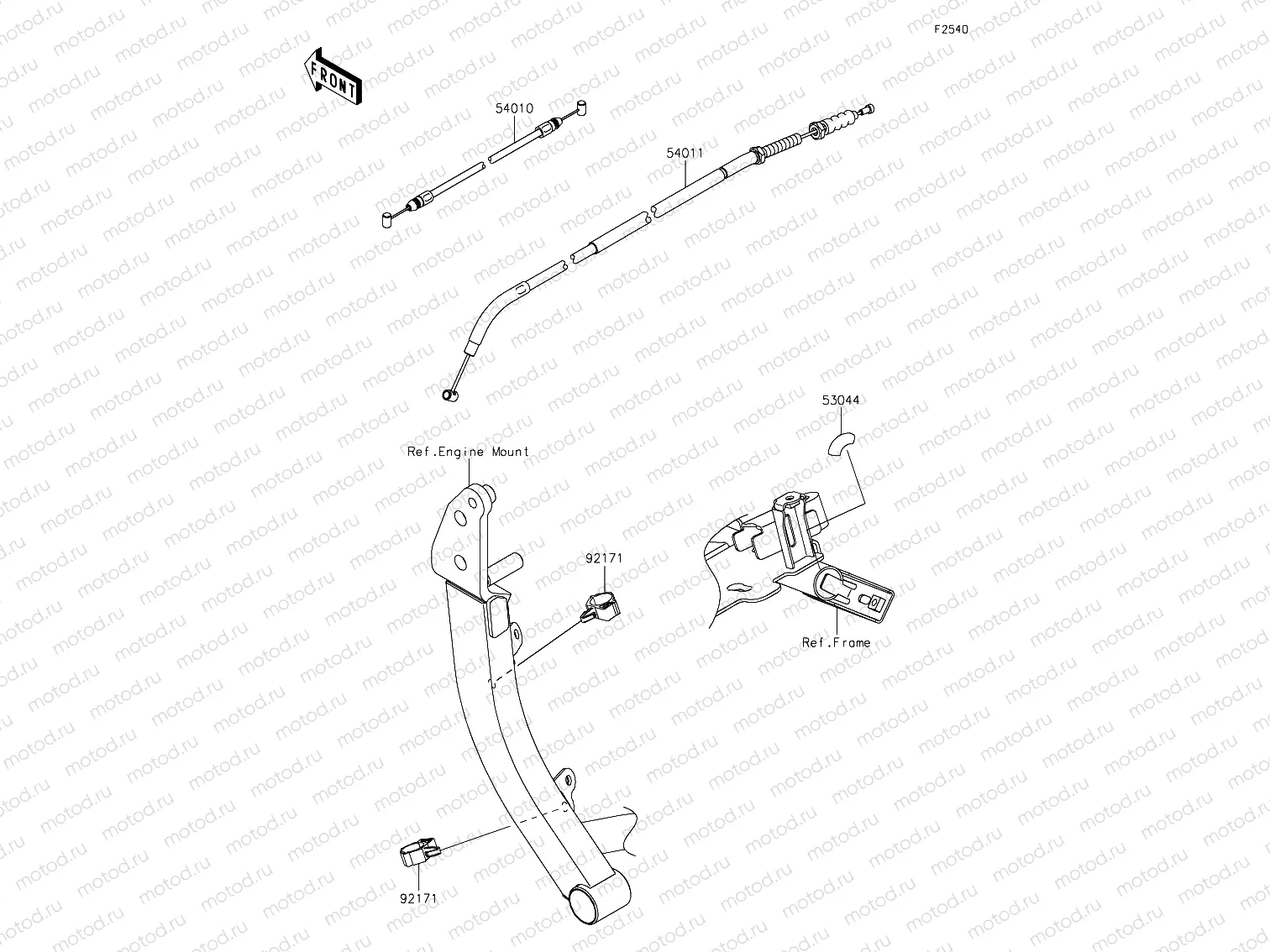 F2540

FRONT

54010

54011

53044

Ref.Engine Mount

92171

Ref.Frame

92171

motod.ru