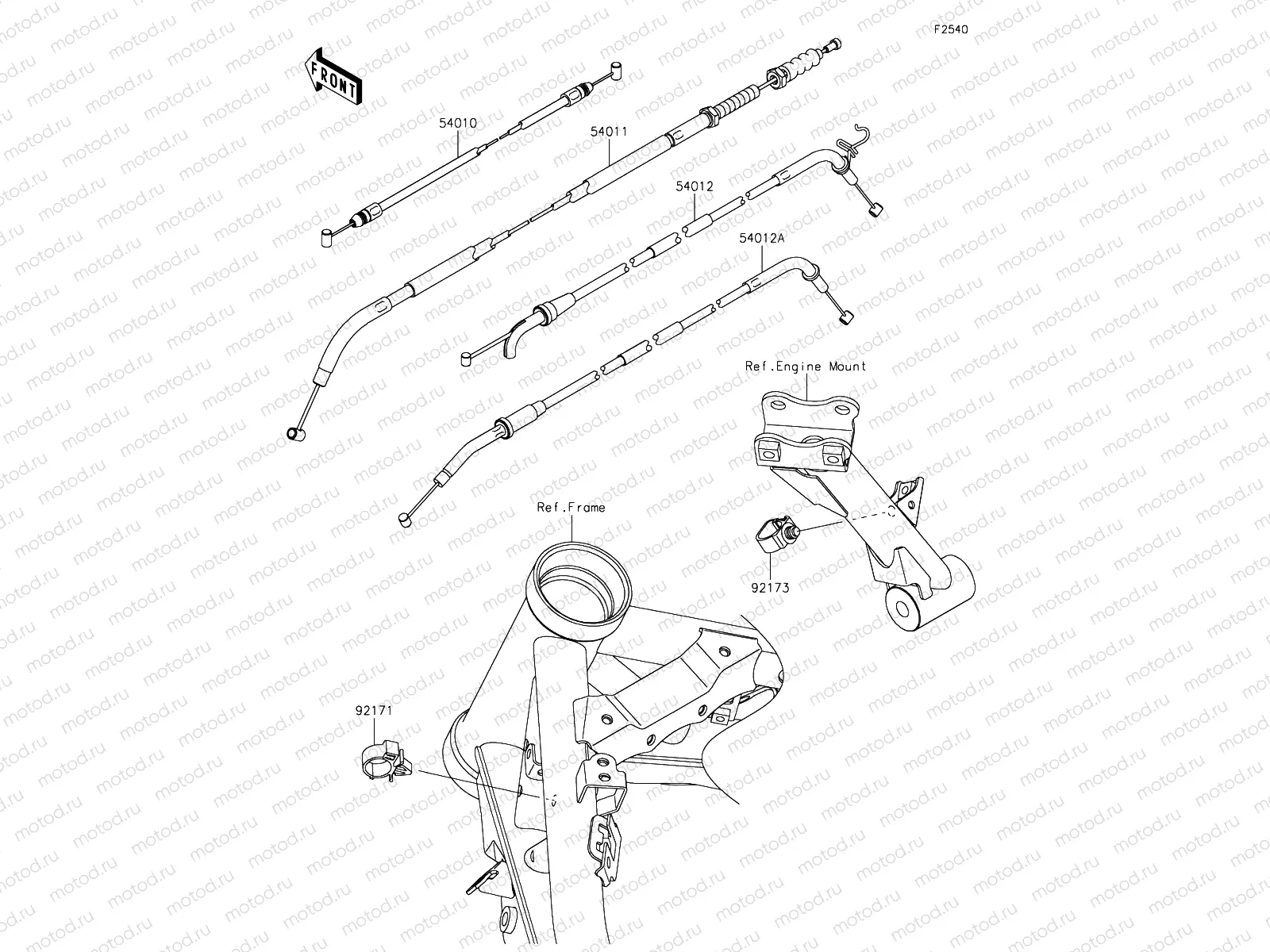 F2540

FRONT

54010

54011

54012

54012A

Ref.Engine Mount

Ref.Frame

92173

92171

motod.ru