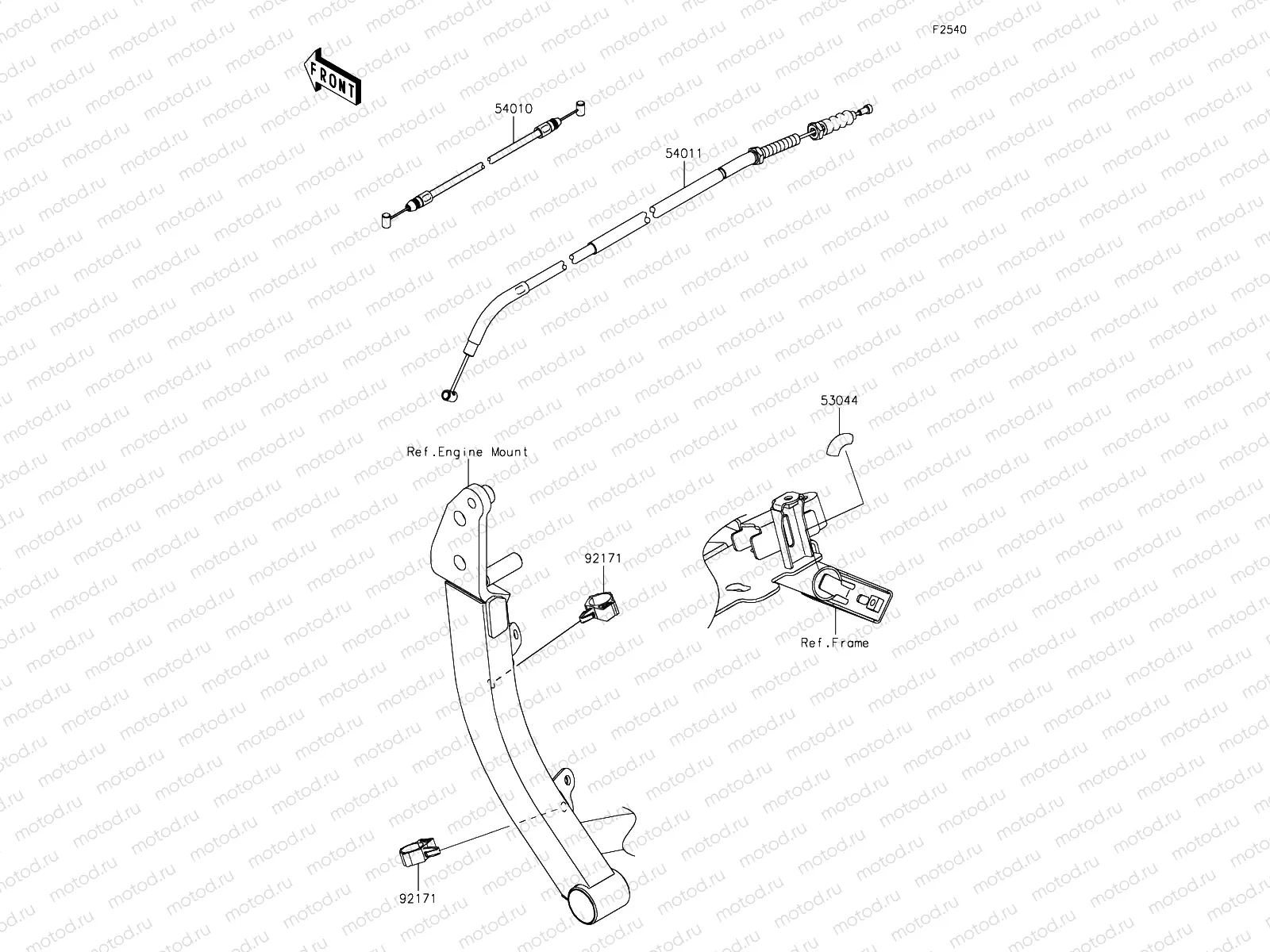 F2540

FRONT

54010

54011

53044

Ref.Engine Mount

92171

Ref.Frame

92171

motod.ru