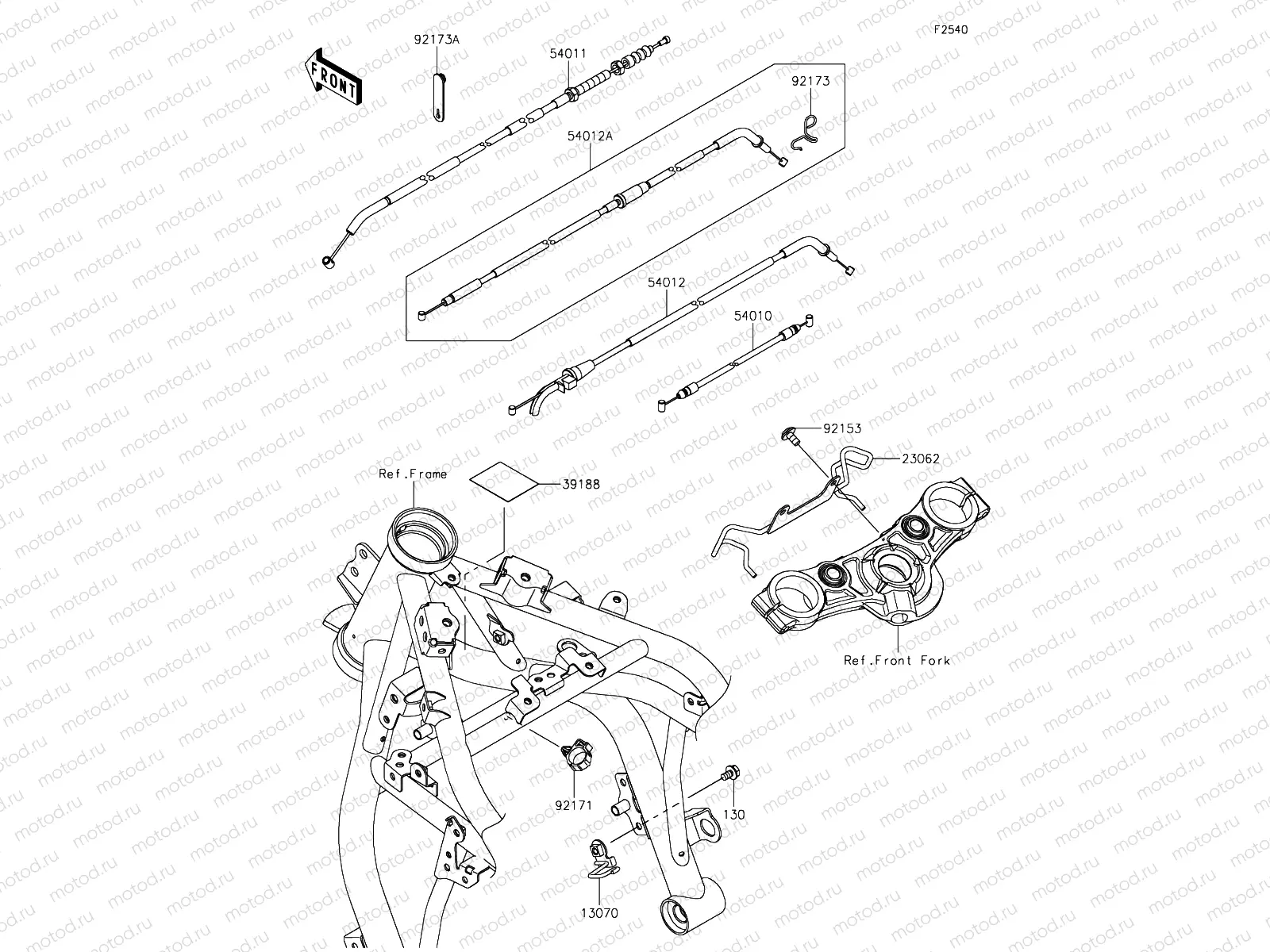 F2540

FRONT

92173A

54011

92173

54012A

54012

54010

92153

23062

Ref.Frame

39188

Ref.Front Fork

92171

130

13070

motod.ru