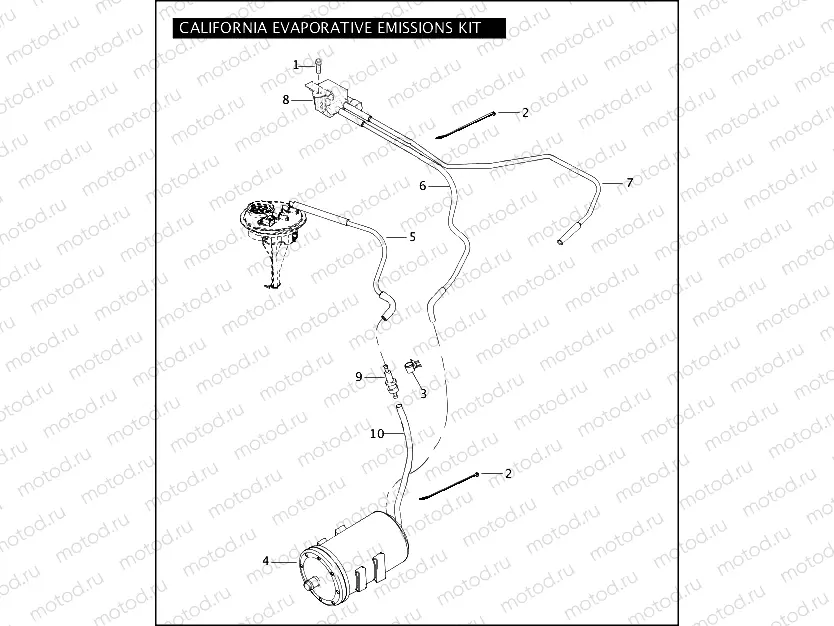 CALIFORNIA EVAPORATIVE EMISSIONS KIT

1
8
2
6
7
5
9
3
10
2
4

motod.ru