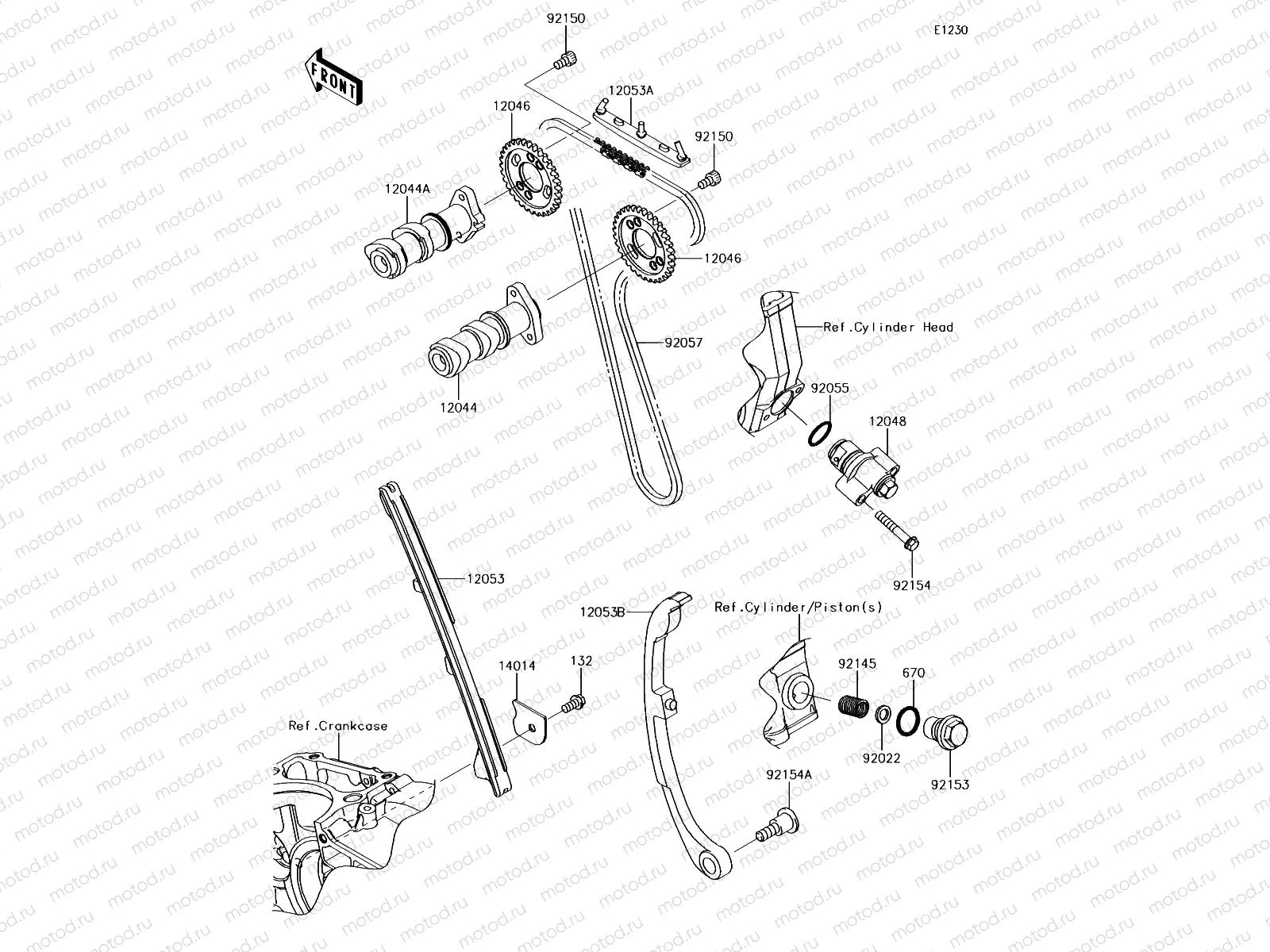 E1230

FRONT

92150
12053A
12046
92150
12044A
12046
Ref.Cylinder Head
92057
12044
92055
12048
92154
12053
12053B
Ref.Cylinder/Piston(s)
14014
132
92145
670
Ref.Crankcase
92022
92153
92154A

motod.ru