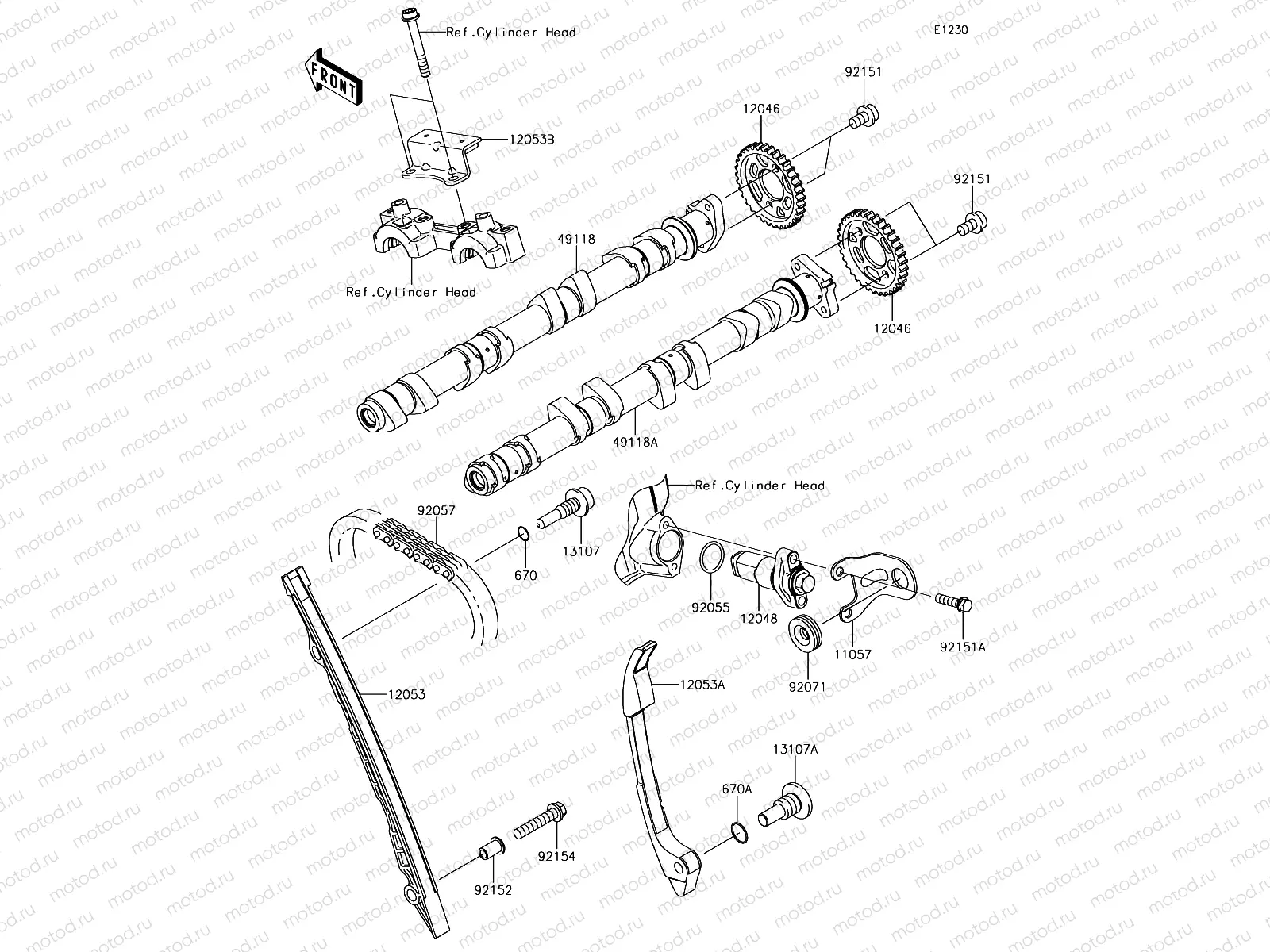 Ref.Cylinder Head

E1230

FRONT

92151

12046

12053B

92151

49118

Ref.Cylinder Head

12046

49118A

Ref.Cylinder Head

92057

13107

670

92055

12048

11057

92151A

92071

12053

12053A

13107A

670A

92154

92152

motod.ru