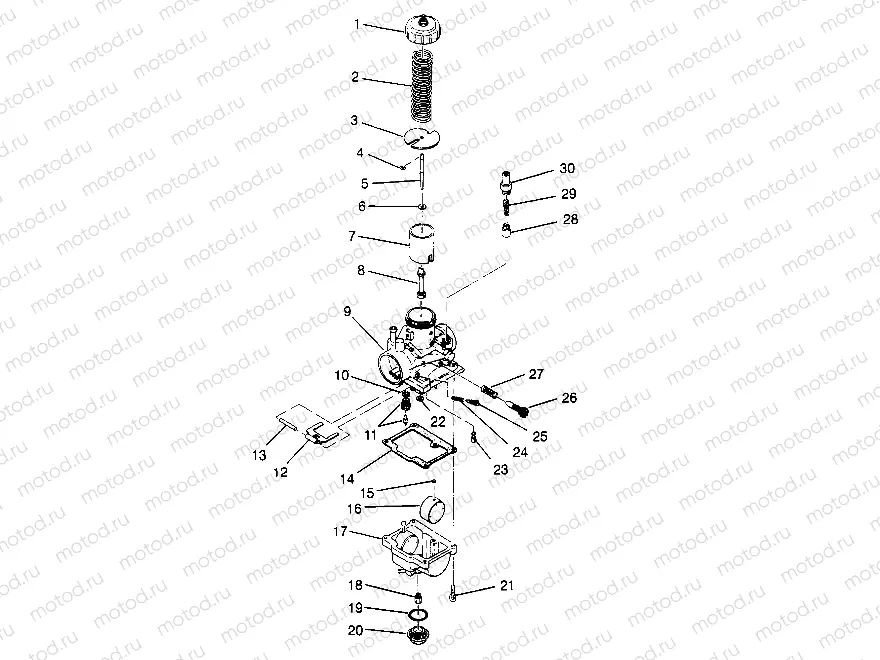 motod.ru

1
2
3
4
5
6
7
8
9
10
11
12
13
14
15
16
17
18
19
20
21
22
23
24
25
26
27
28
29
30