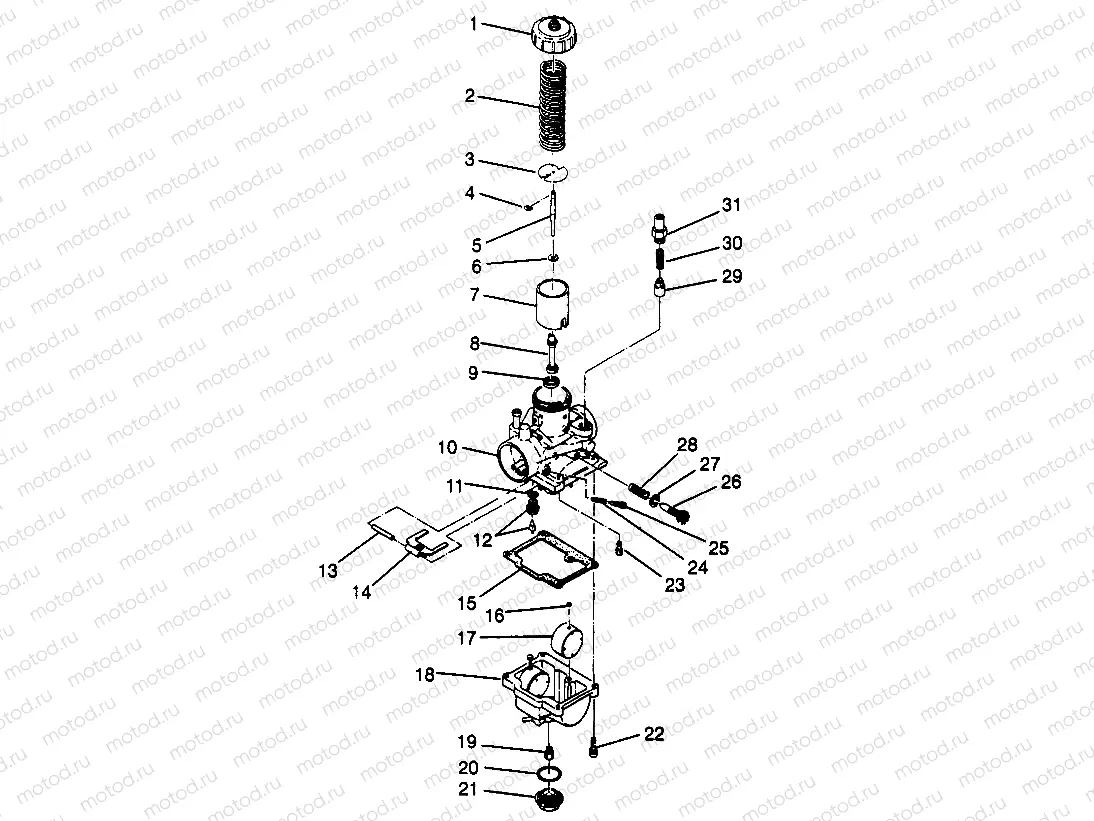 motod.ru

1
2
3
4
5
6
7
8
9
10
11
12
13
14
15
16
17
18
19
20
21
22
23
24
25
26
27
28
29
30
31