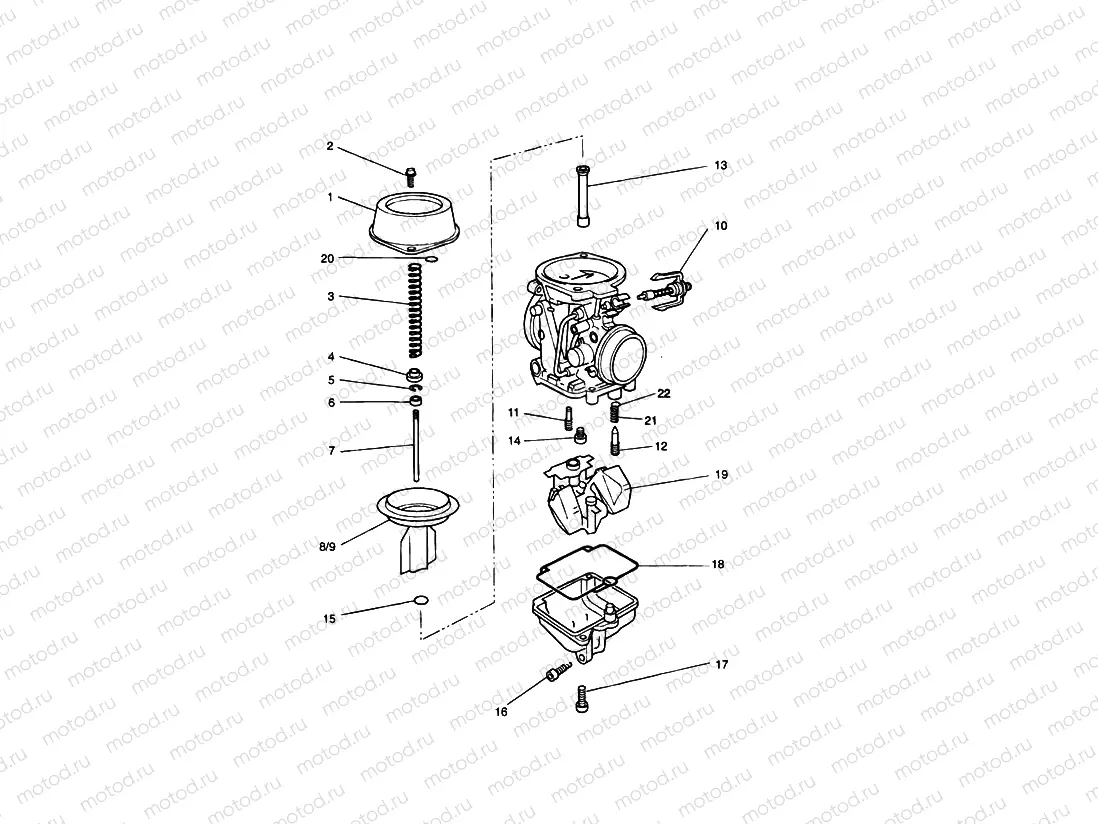 motod.ru

2
1
20
3
4
5
6
7
8/9
15

13
10
22
11
21
14
12
19
18
17
16