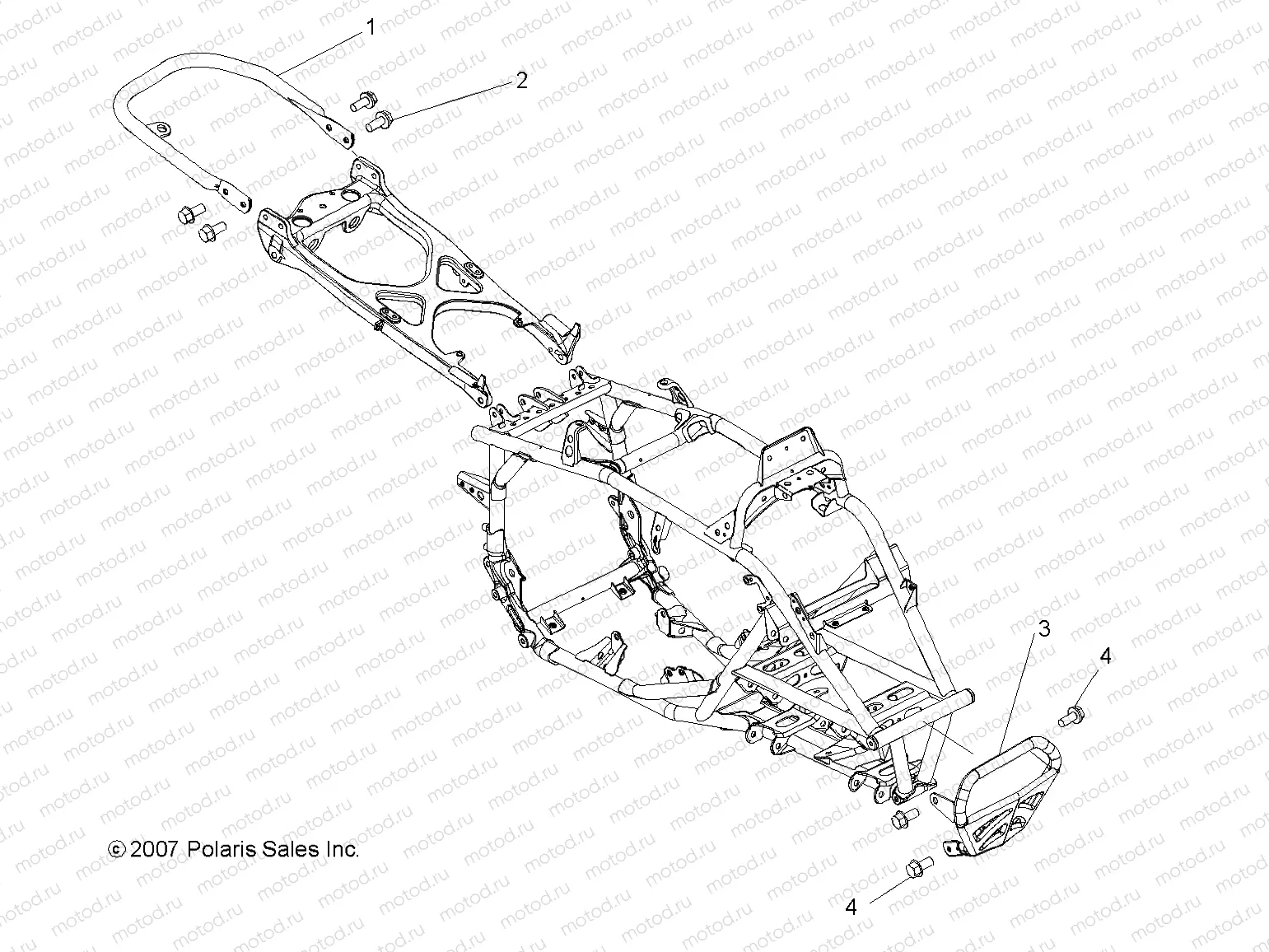 1

2

3

4

4

© 2007 Polaris Sales Inc.

motod.ru