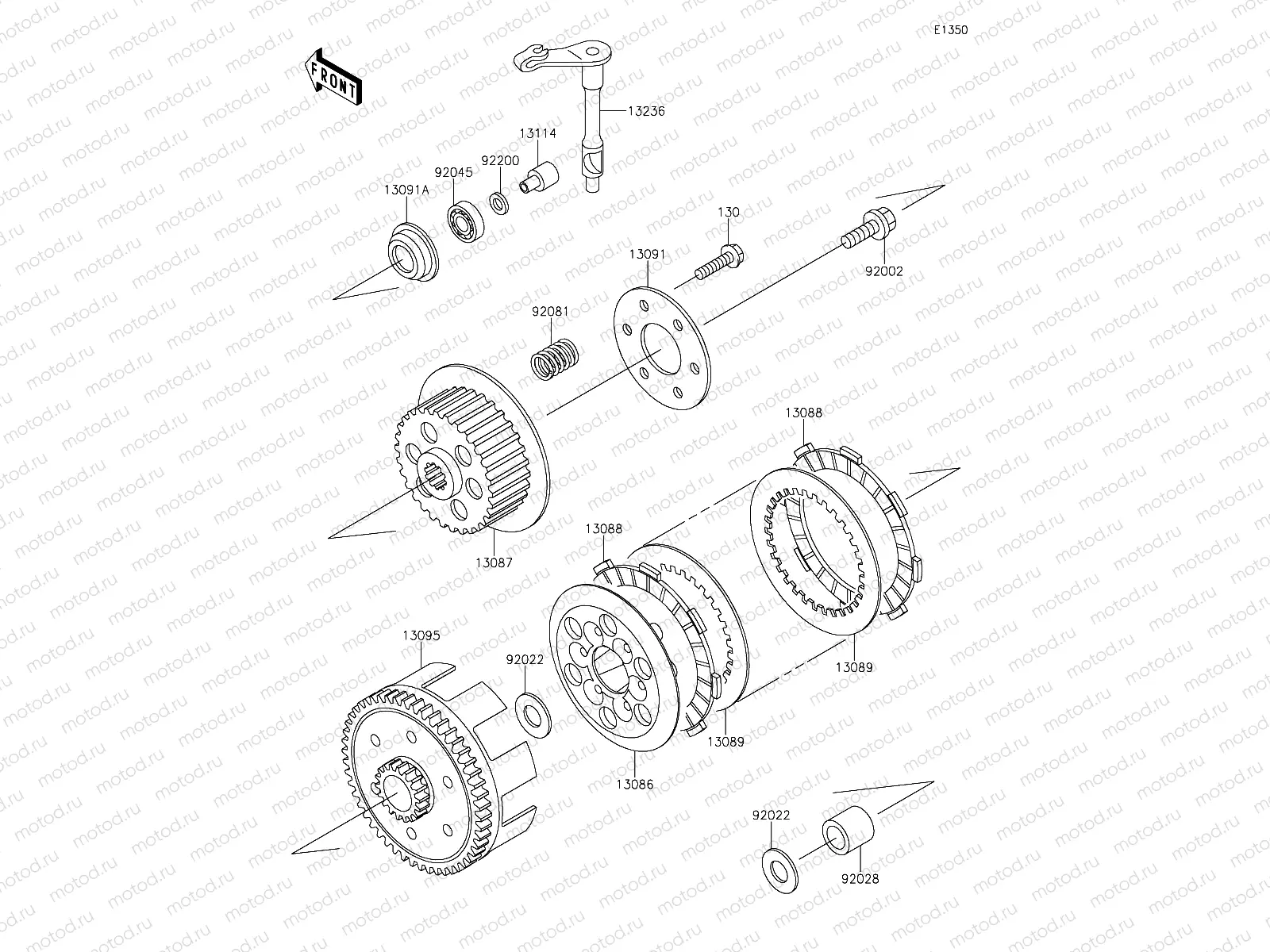 E1350

FRONT

13236

13114

92200

92045

13091A

130

92002

13091

92081

13088

13087

13088

13089

13095

92022

13089

13086

92022

92028

motod.ru