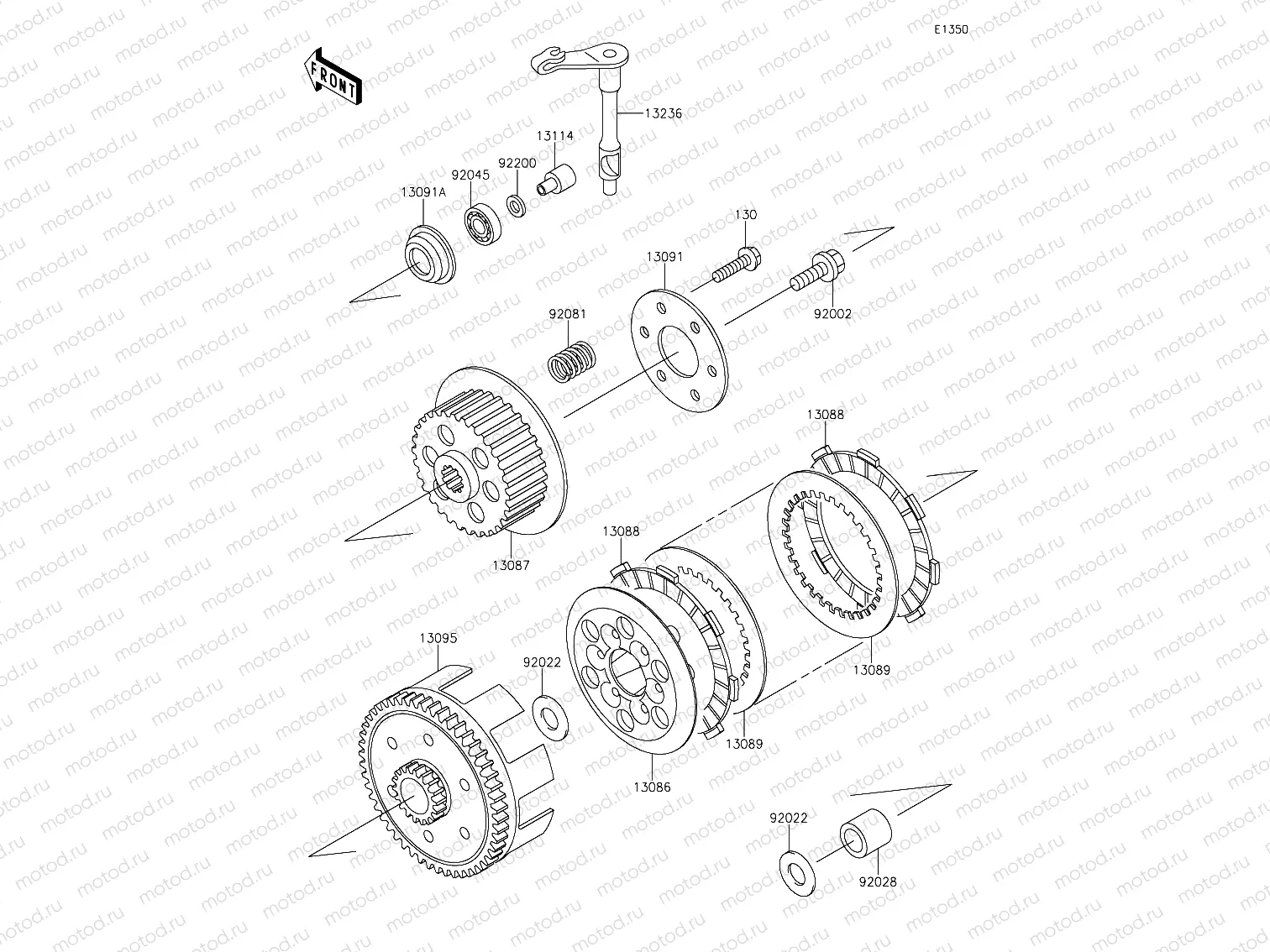 E1350

FRONT

13236

13114

92200

92045

13091A

130

13091

92002

92081

13088

13087

13088

13089

13095

92022

13089

13086

92022

92028

motod.ru