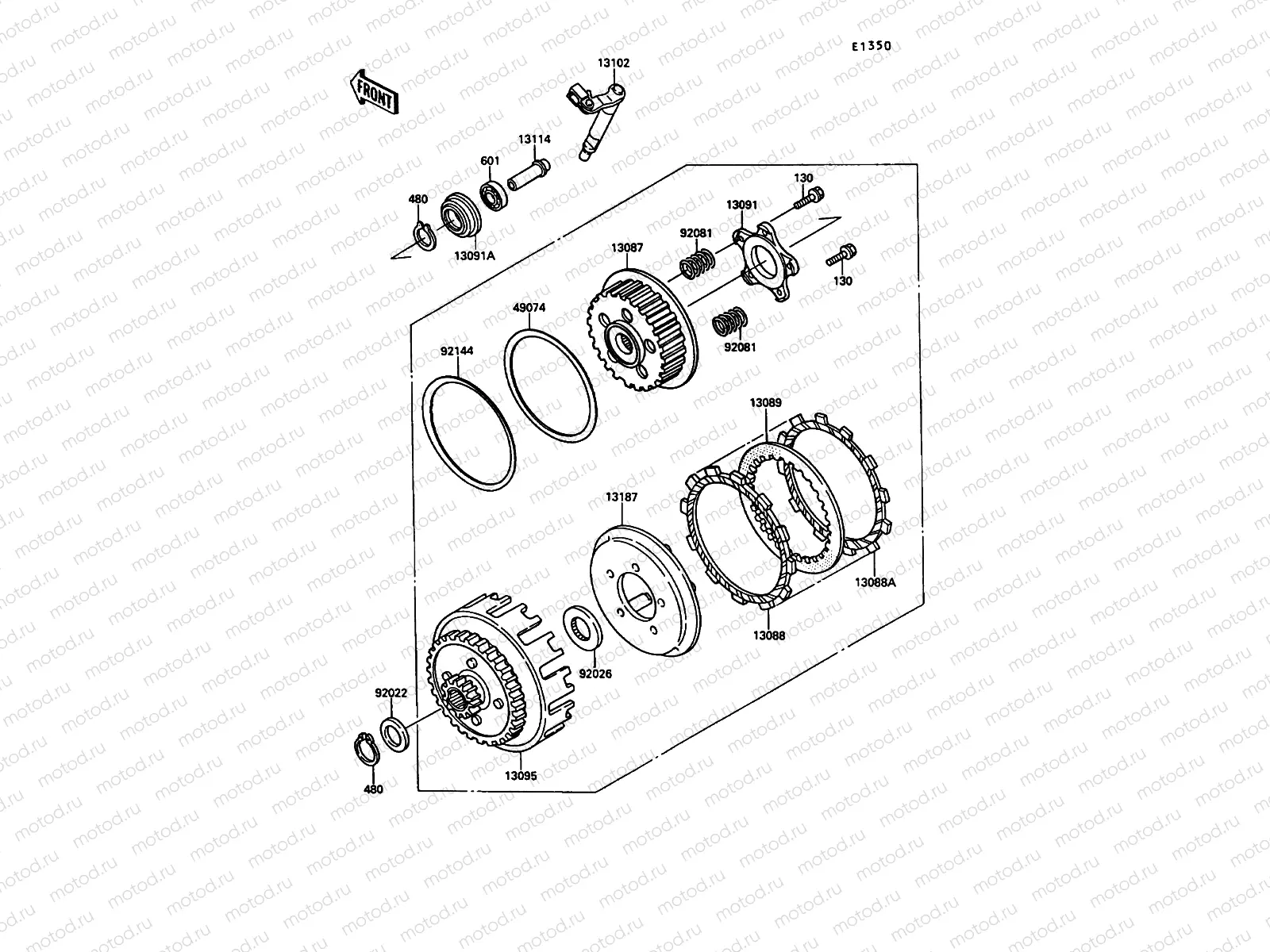 E1350

FRONT

13102

13114

601

480

13091A

130

13091

92081

13087

130

92081

49074

92144

13089

13187

13088A

13088

92026

92022

13095

480

motod.ru