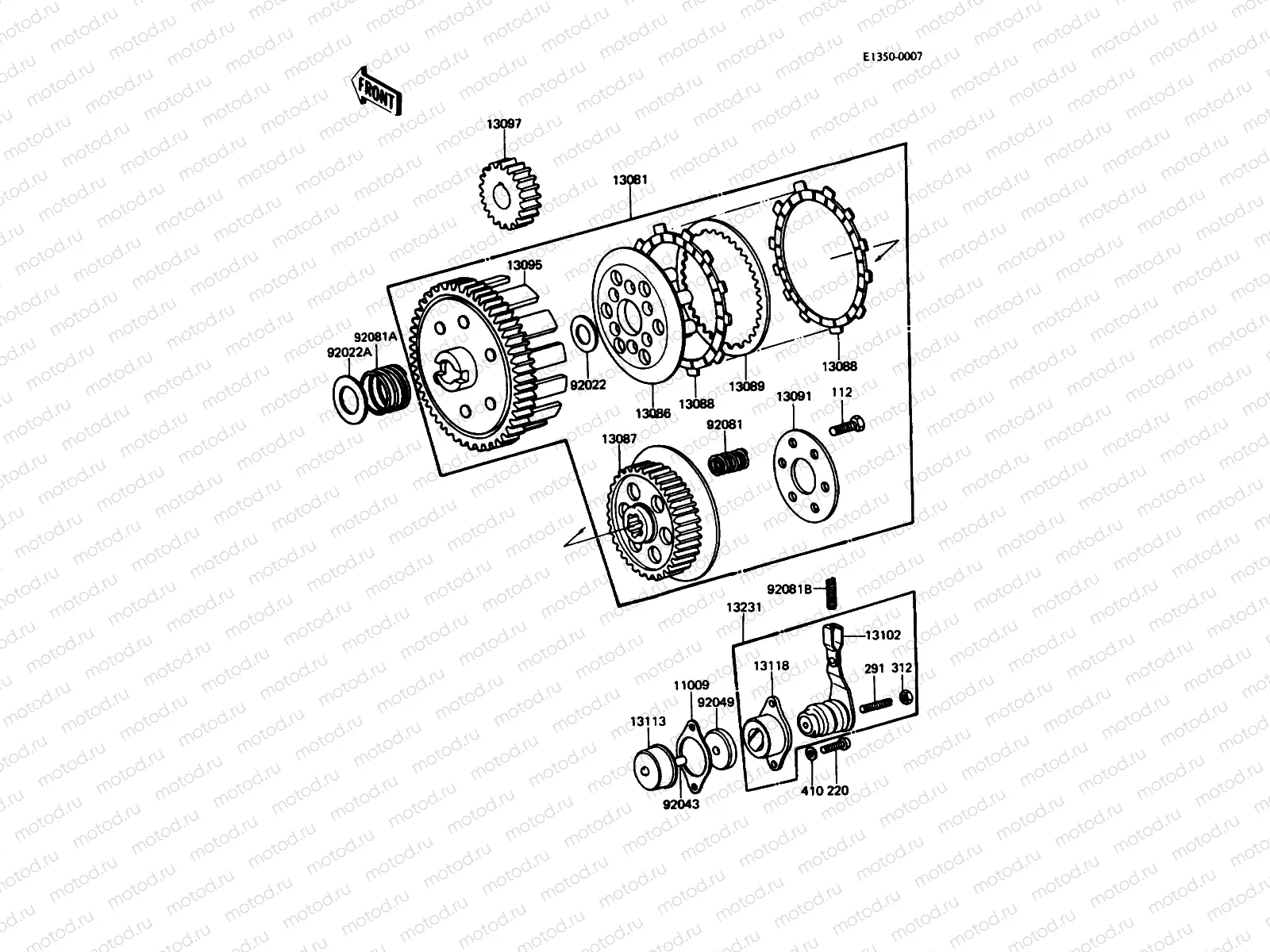 E1350-0007

FRONT

13097

13081

13095

92081A

92022A

92022

13086

13088

13089

13088

13091

112

13087

92081

92081B

13231

13102

13118

291

312

11009

92049

13113

92043

410

220

motod.ru