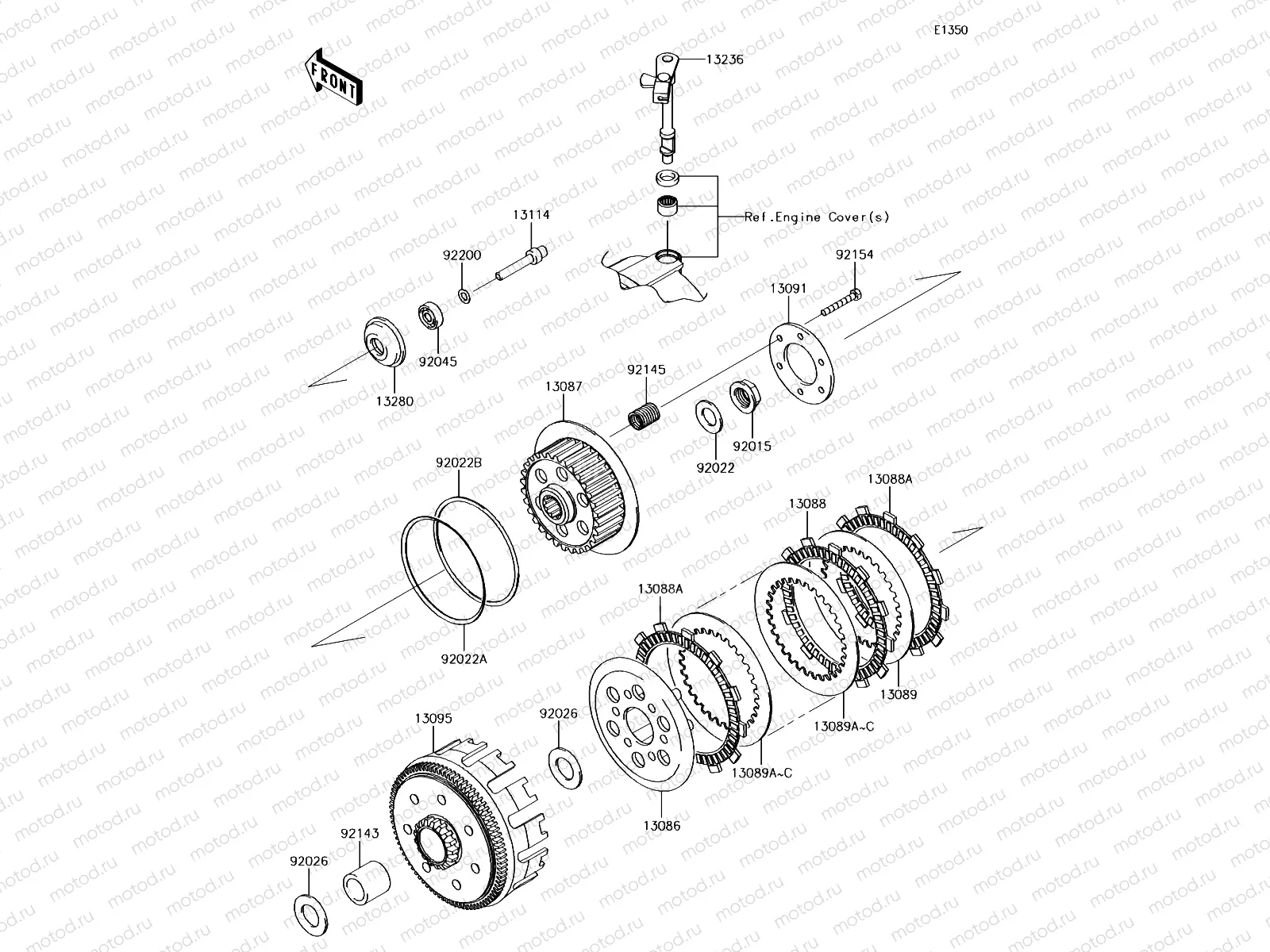 E1350

FRONT

13236

Ref.Engine Cover(s)

13114

92200

92154

13091

92045

13280

92145

13087

92022

92015

92022B

13088A

13088

13088A

92022A

13089

13089A~C

13089A~C

13095

92026

13086

92143

92026

motod.ru