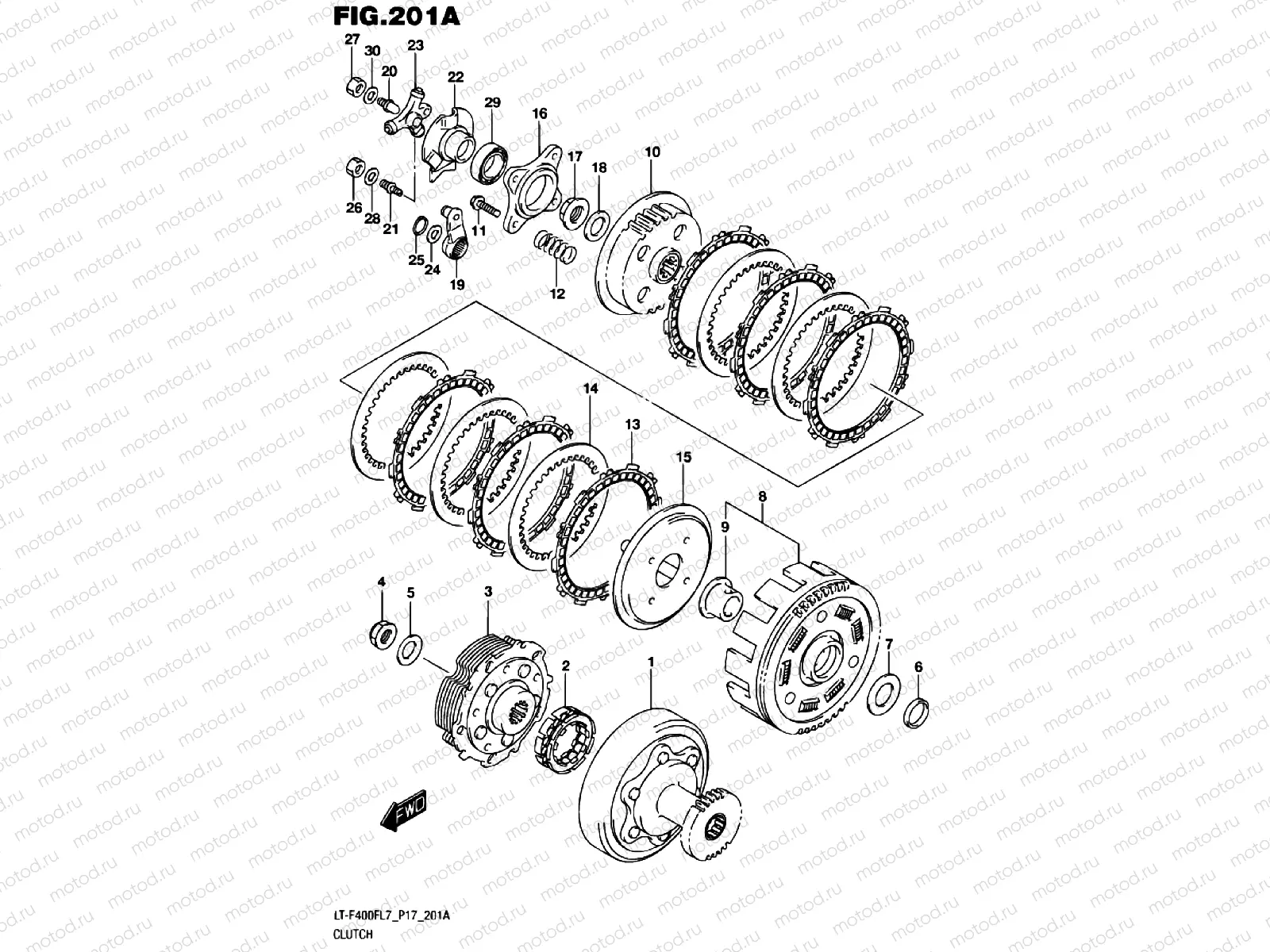 FIG.201A

27 30 23 20 22 29 16 17 18 10

26 28 21 11 25 24 19 12

14 13 15 8 9

4 5 3 2 1 7 6

FWD

LT-F400FL7_P17_201A
CLUTCH

motod.ru