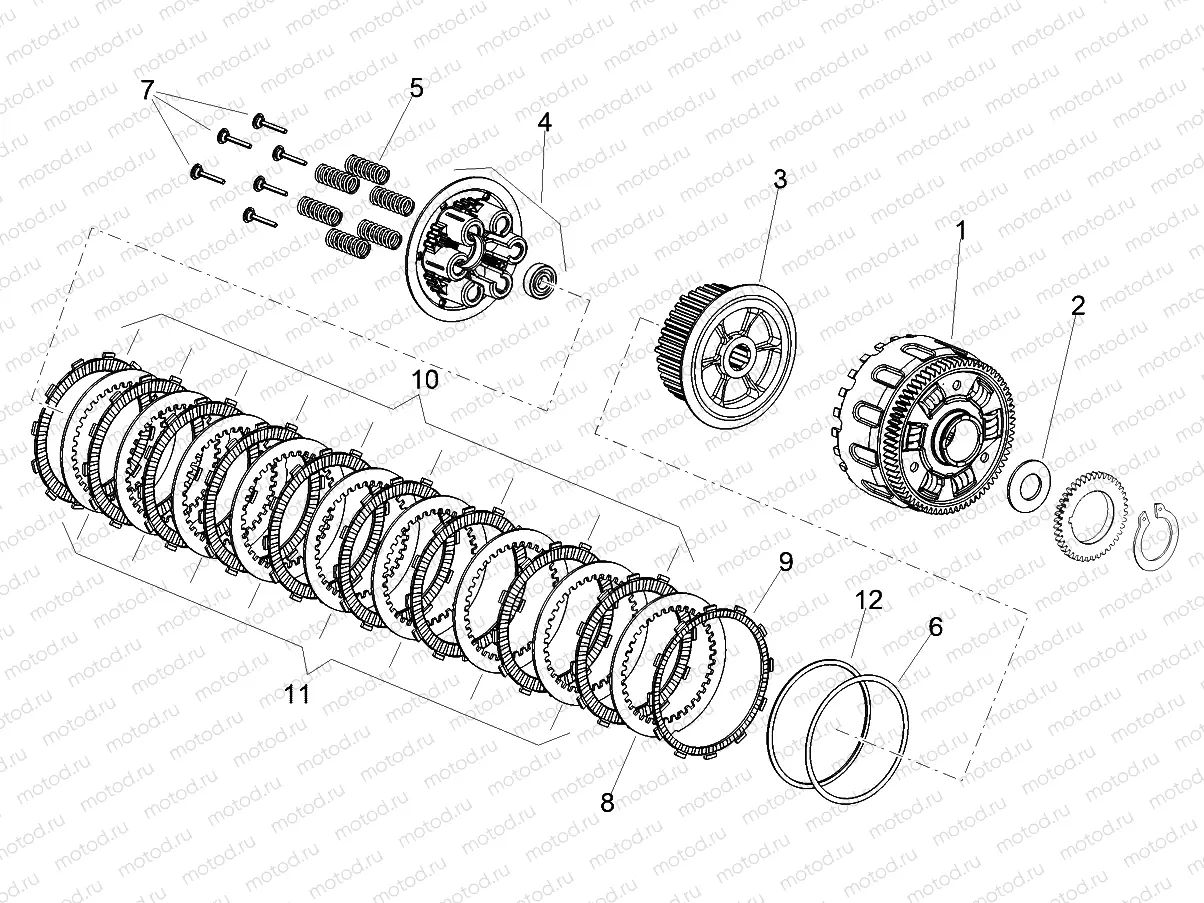 7
5
4
3
1
2
10
9
12
6
11
8
motod.ru