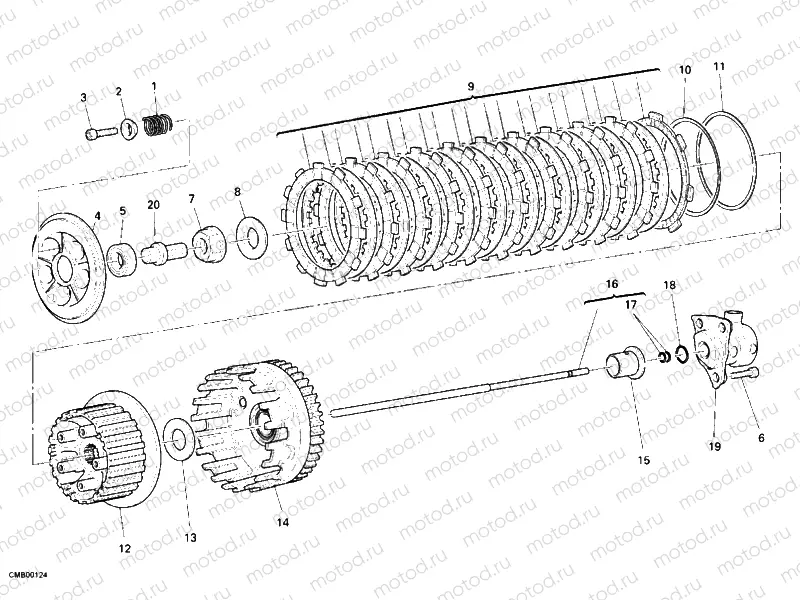 motod.ru

3 2 1

9

10 11

4 5 20 7 8

16

17 18

12 13 14 15 19 6

CMB00124