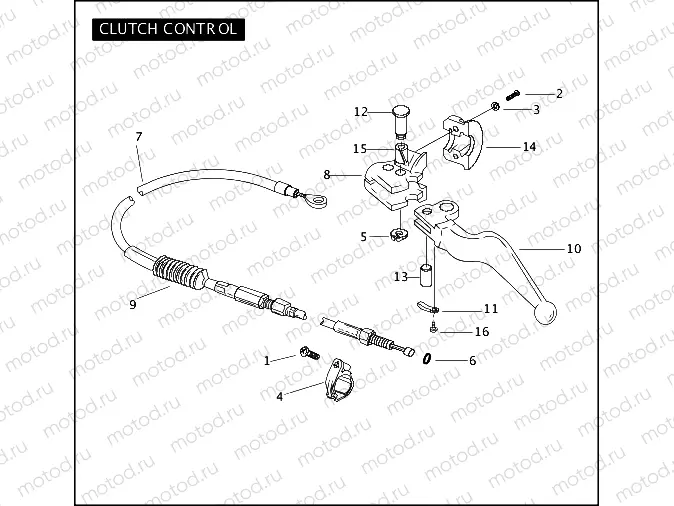 CLUTCH CONTROL

2
3
12
14
15
7
8
5
10
13
9
11
16
1
6
4

motod.ru