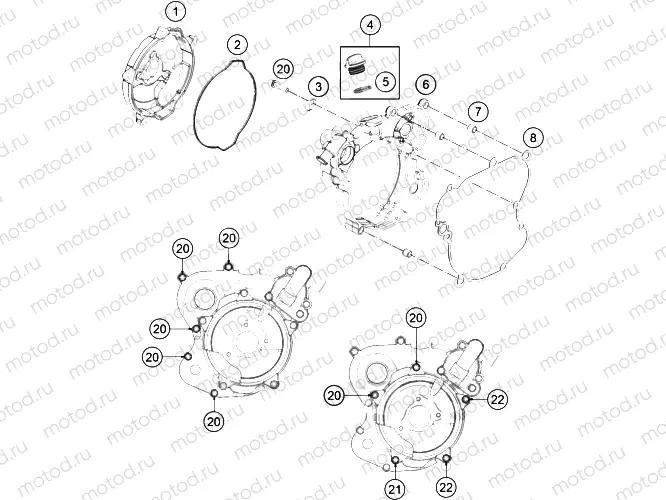 1
2
20
3
4
5
6
7
8
20
20
20
20
20
20
20
22
21
22
motod.ru