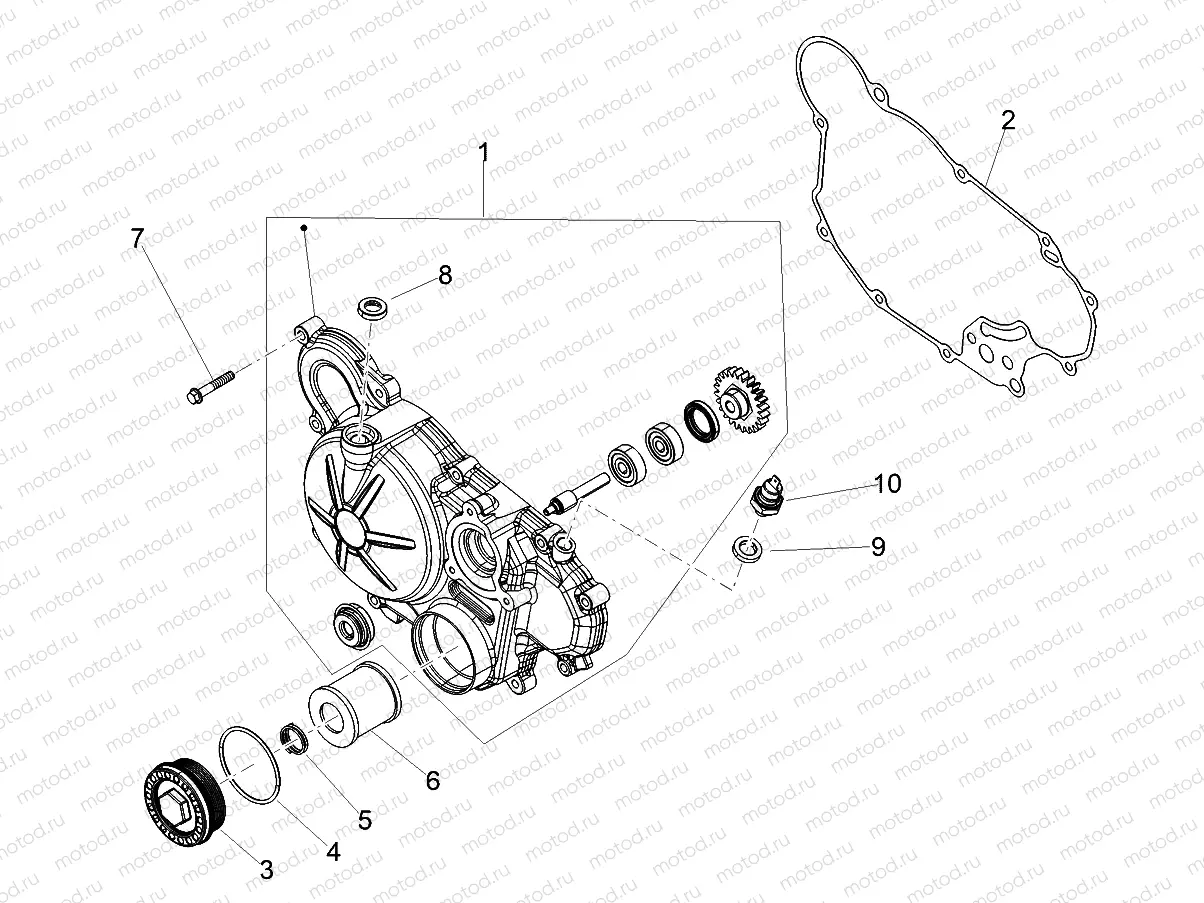 1
2
7
8
10
9
6
5
4
3
motod.ru