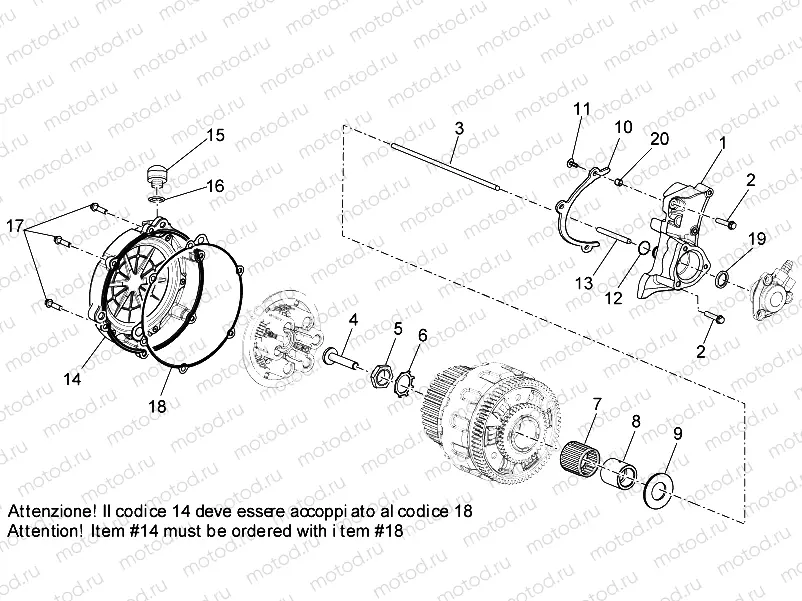 motod.ru

15
16
17
14
18
3
11
10
20
1
2
19
13
12
2
4
5
6
7
8
9

Attenzione! Il codice 14 deve essere accoppi ato al codice 18
Attention! Item #14 must be ordered with i tem #18