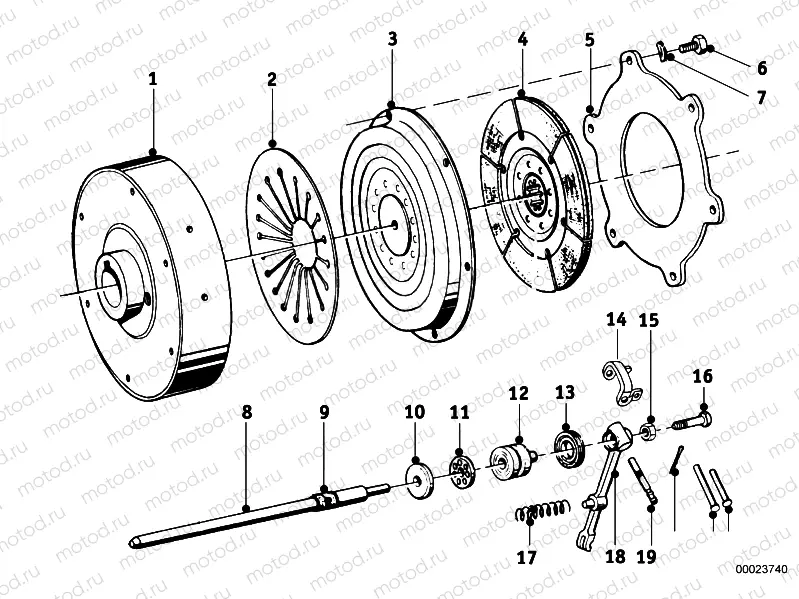 motod.ru

1
2
3
4
5
6
7
8
9
10
11
12
13
14
15
16
17
18
19

00023740