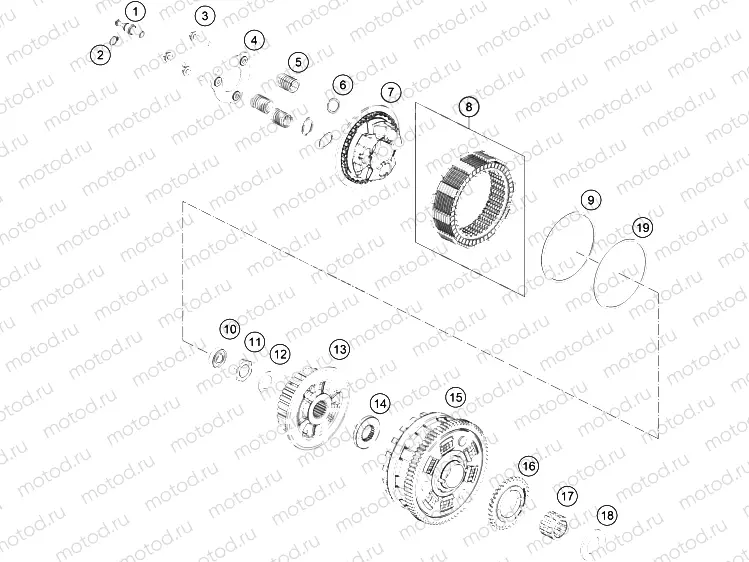 1
2
3
4
5
6
7
8
9
19
10
11
12
13
14
15
16
17
18

motod.ru