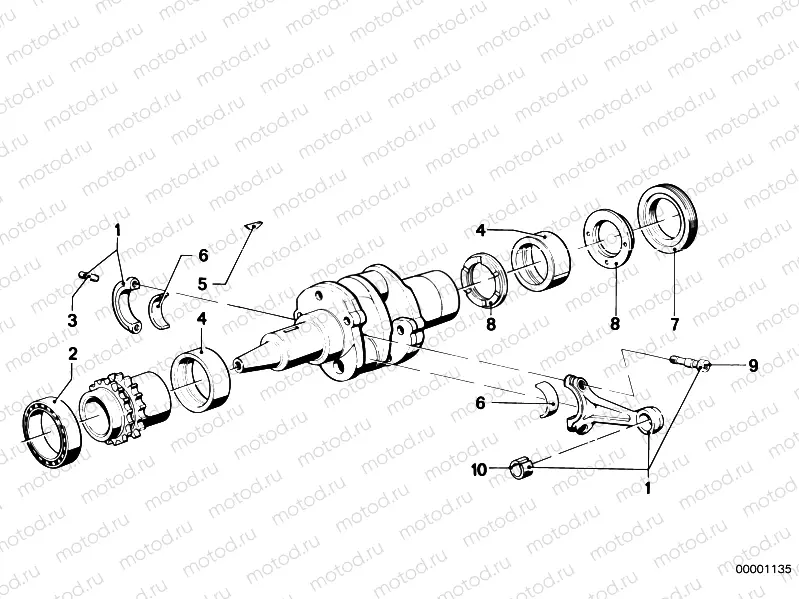 motod.ru

1
6
5
3
4
2
4
8
8
7
9
6
10
1

00001135