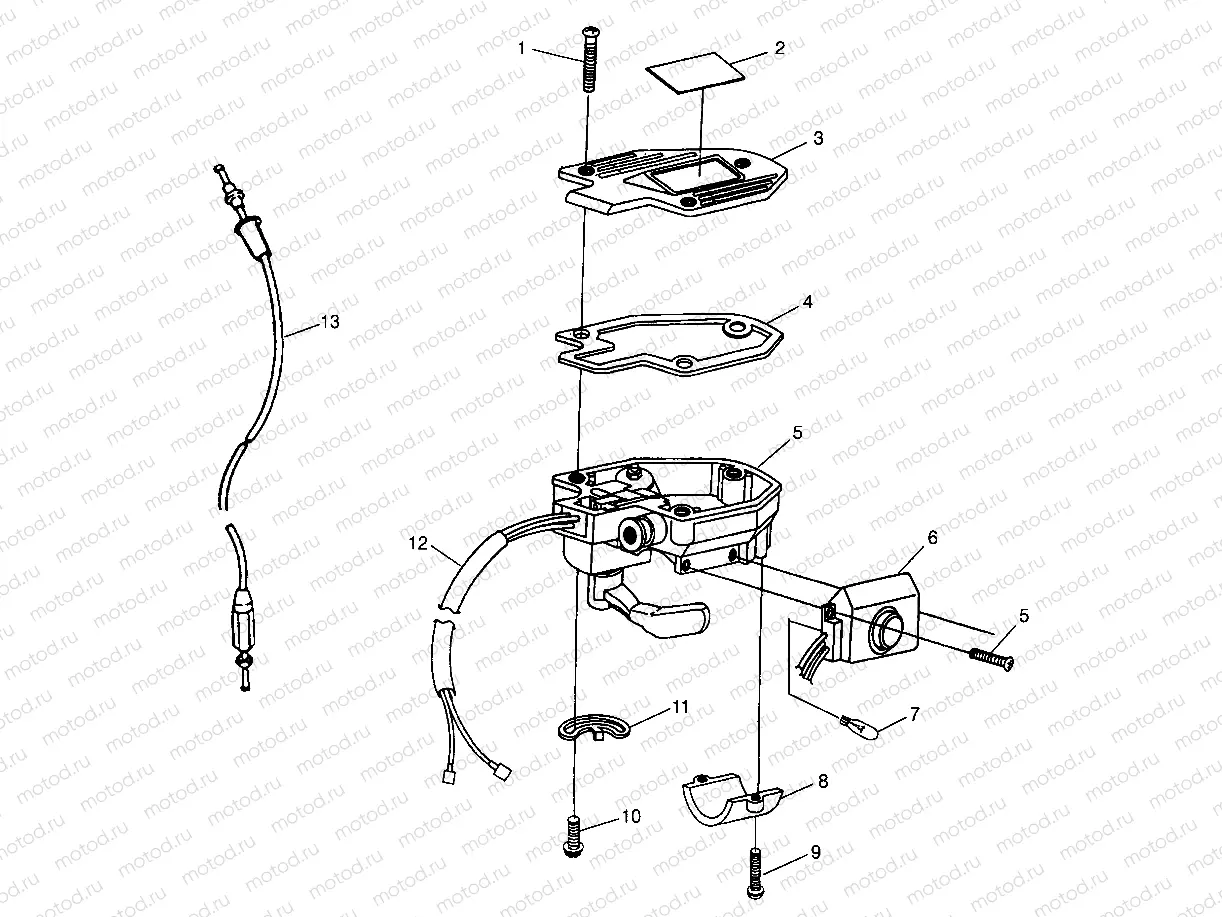 1
2
3
13
4
5
12
6
5
11
7
8
10
9
motod.ru