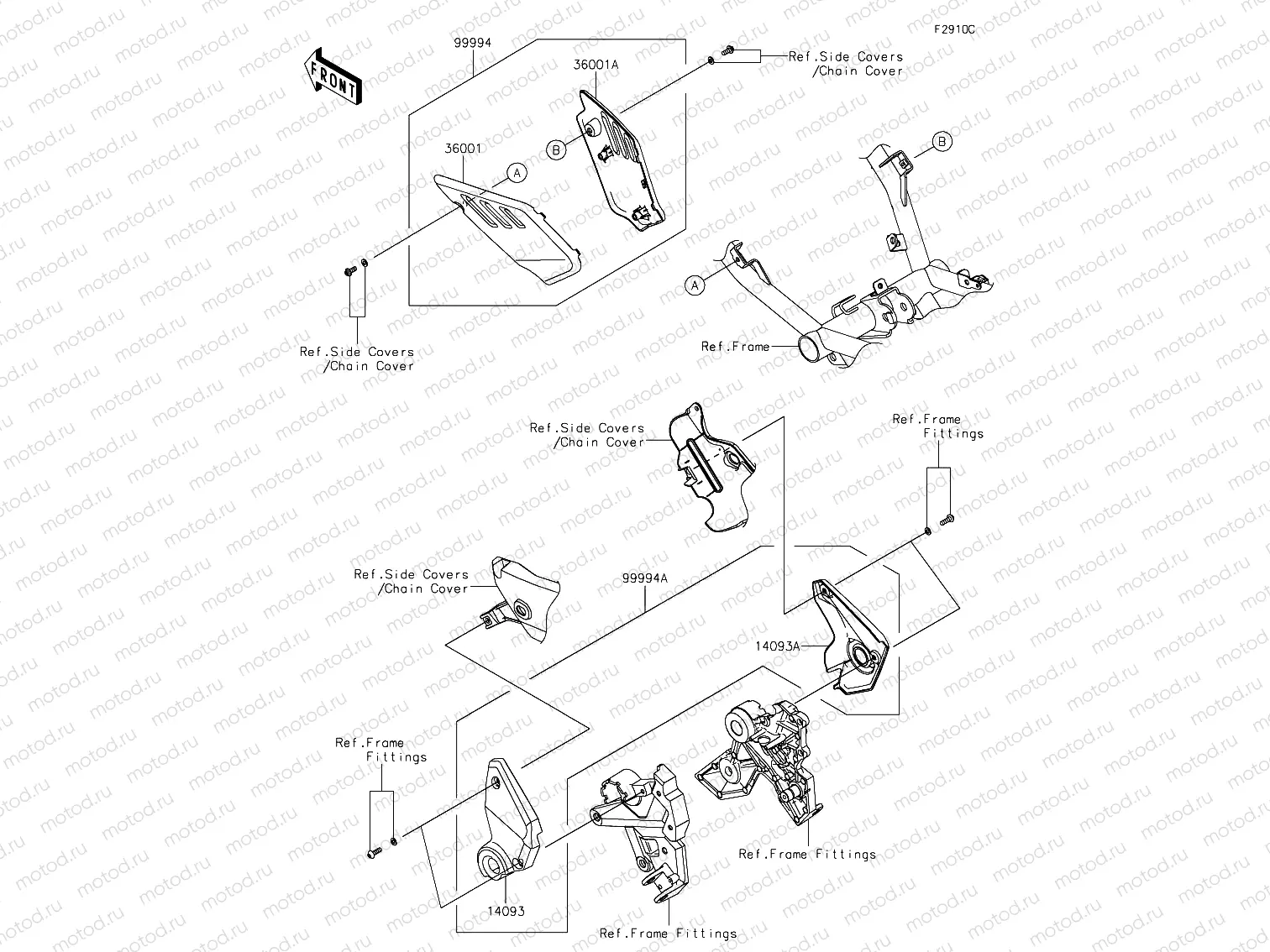 F2910C

FRONT

99994

36001A

Ref.Side Covers
/Chain Cover

B

36001

A

B

A

Ref.Side Covers
/Chain Cover

Ref.Frame

Ref.Side Covers
/Chain Cover

Ref.Frame
Fittings

Ref.Side Covers
/Chain Cover

99994A

14093A

Ref.Frame
Fittings

Ref.Frame Fittings

14093

Ref.Frame Fittings

motod.ru