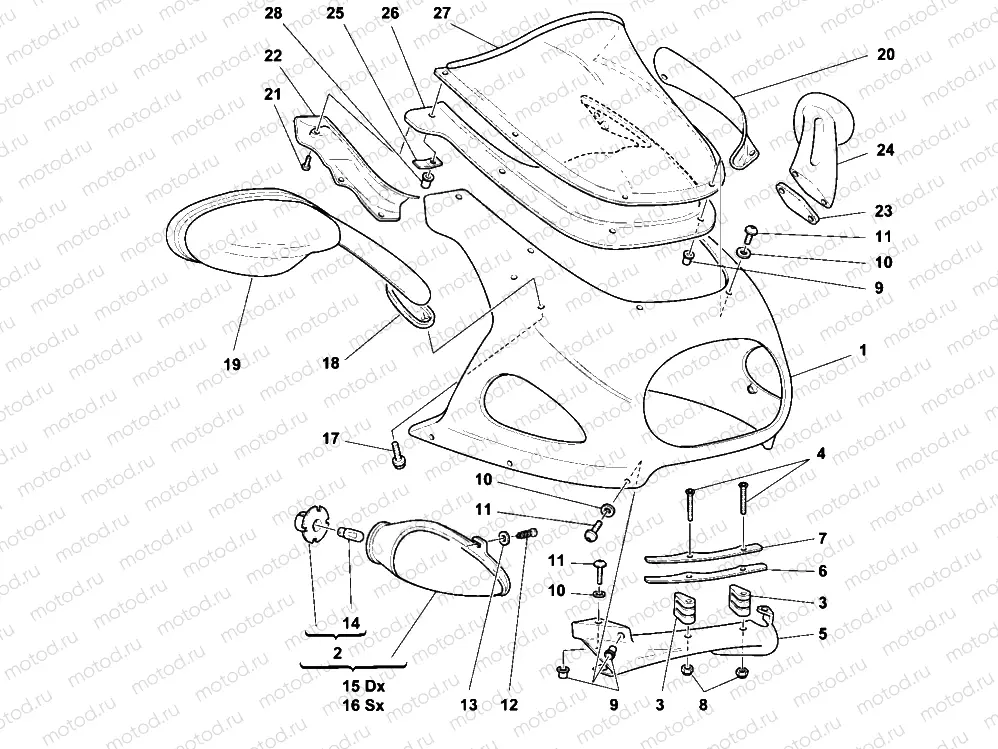 28 25 26 27
22
21
20
24
23
11
10
9
19
18
1
17
4
10
11
7
6
11
10
3
5
14
2
15 Dx
16 Sx
13 12
9
3 8
motod.ru