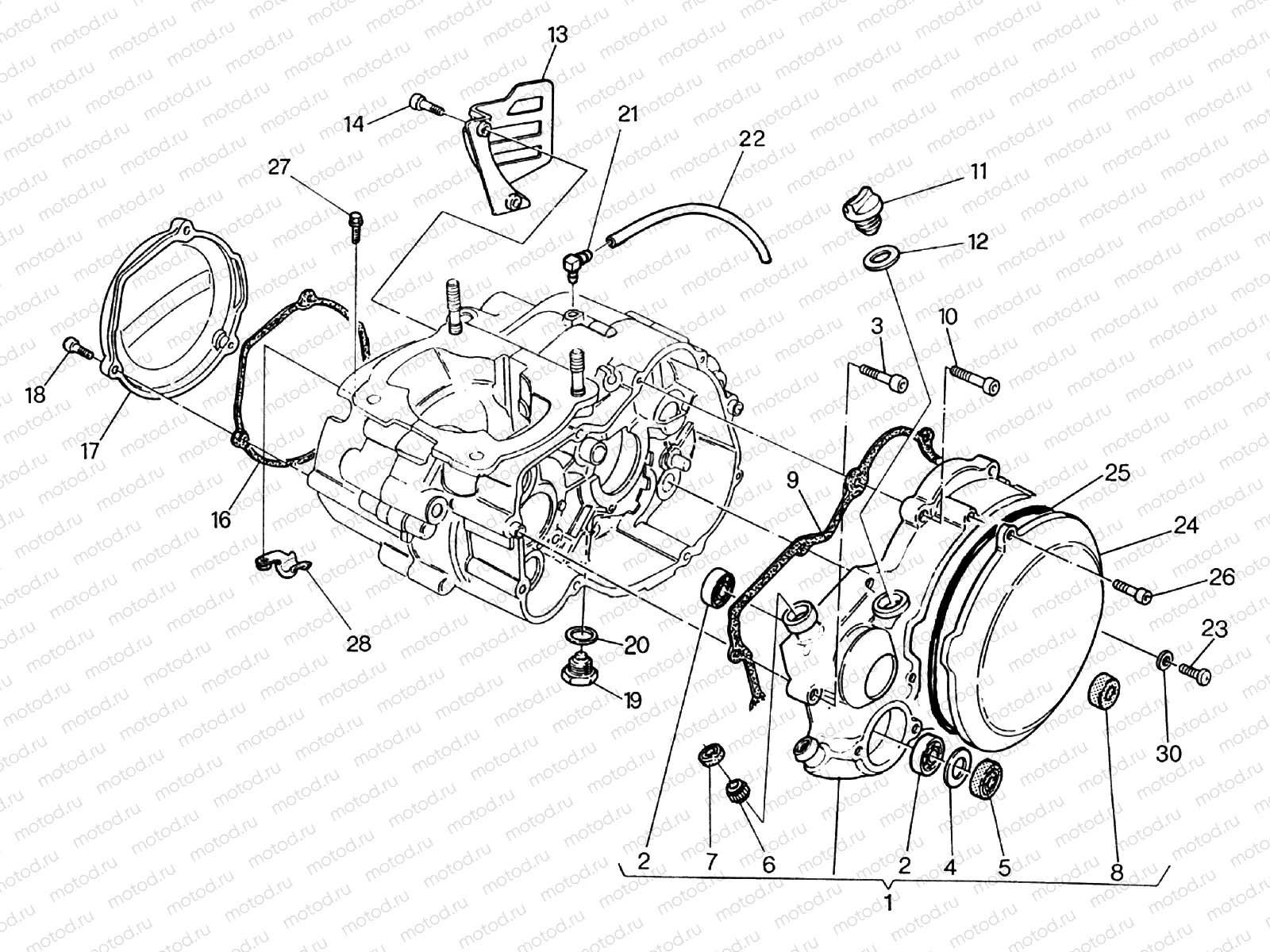 13
14
21
22
27
11
12
3
10
18
17
16
9
25
24
26
23
28
20
19
30
2
7
6
2
4
5
8
1
motod.ru