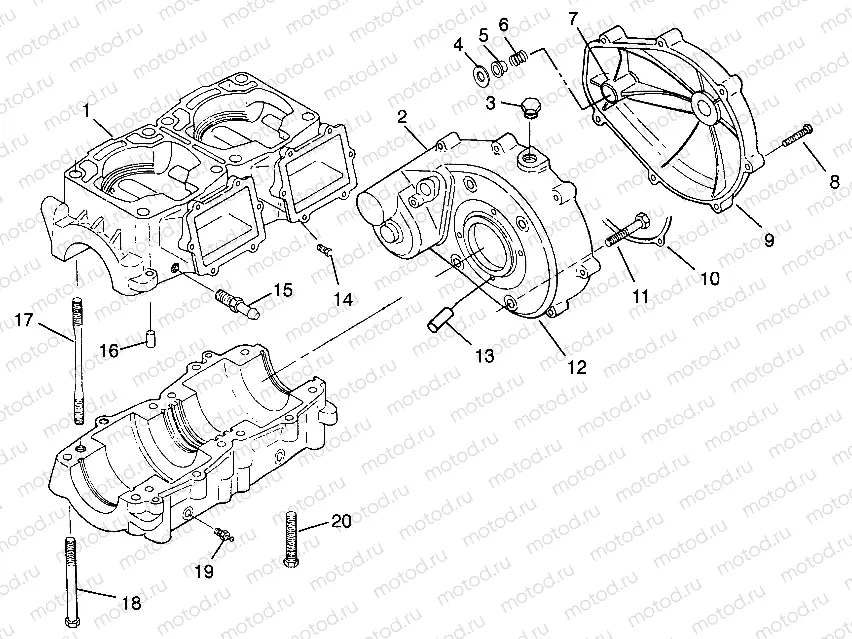 motod.ru

1
2
3
4
5
6
7
8
9
10
11
12
13
14
15
16
17
18
19
20