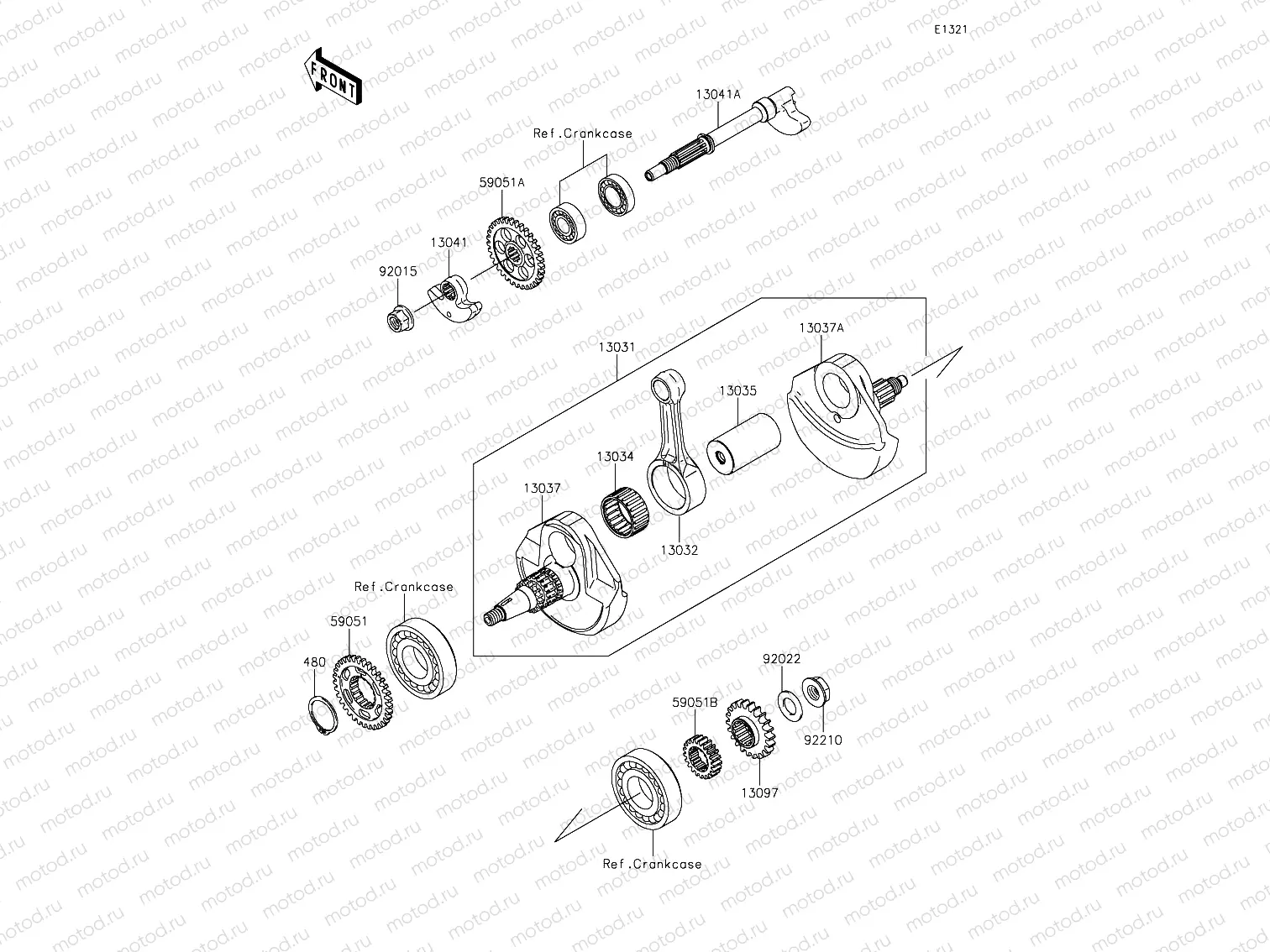 E1321

FRONT

13041A

Ref.Crankcase

59051A

13041

92015

13031

13037A

13035

13034

13037

13032

Ref.Crankcase

59051

480

92022

59051B

92210

13097

Ref.Crankcase

motod.ru