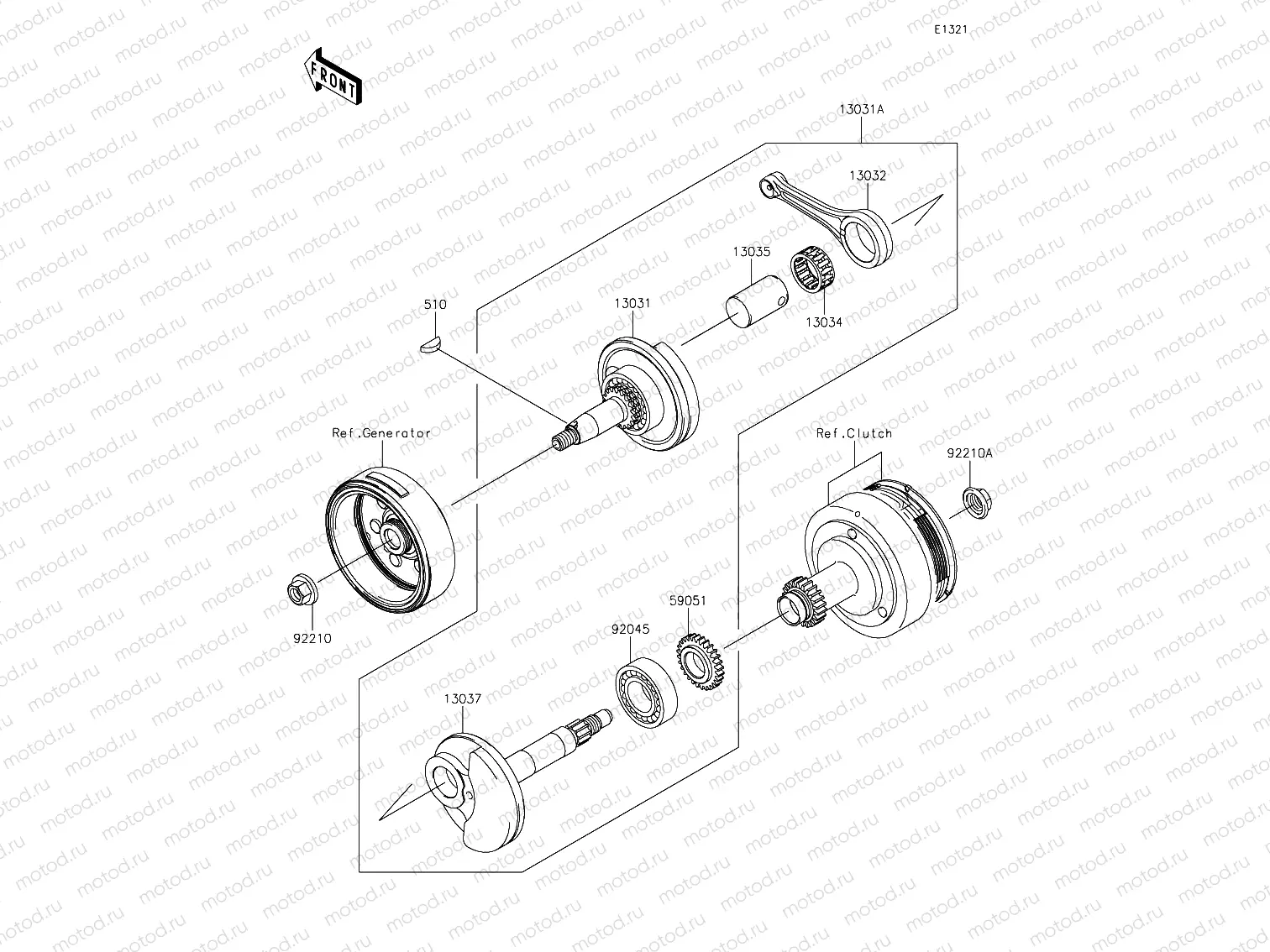 E1321

FRONT

13031A

13032

13035

13034

510

13031

Ref.Generator

Ref.Clutch

92210A

92210

59051

92045

13037

motod.ru