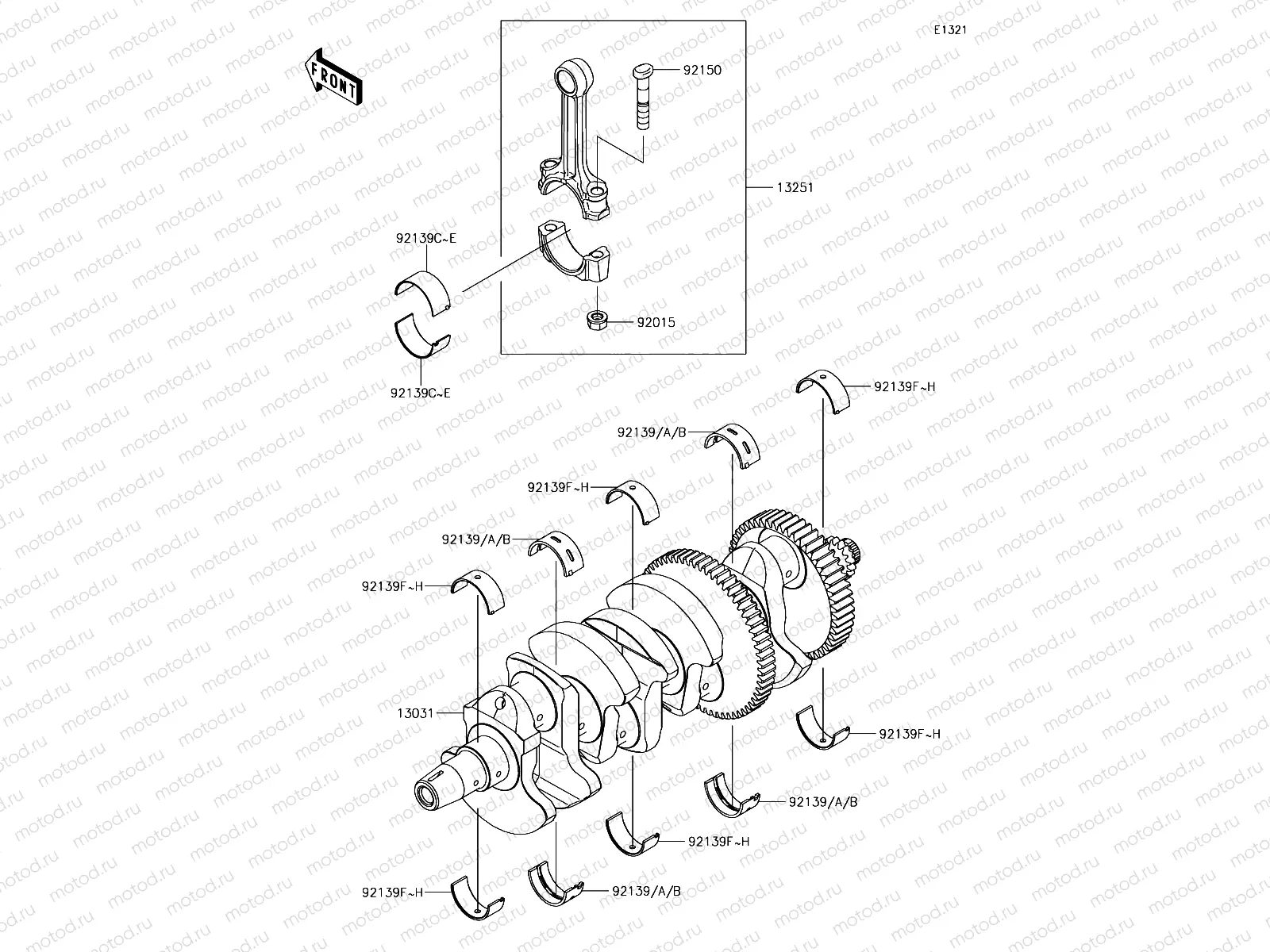 E1321

FRONT

92150

13251

92139C~E

92015

92139C~E

92139F~H

92139/A/B

92139F~H

92139/A/B

92139F~H

13031

92139F~H

92139/A/B

92139F~H

92139F~H

92139/A/B

motod.ru